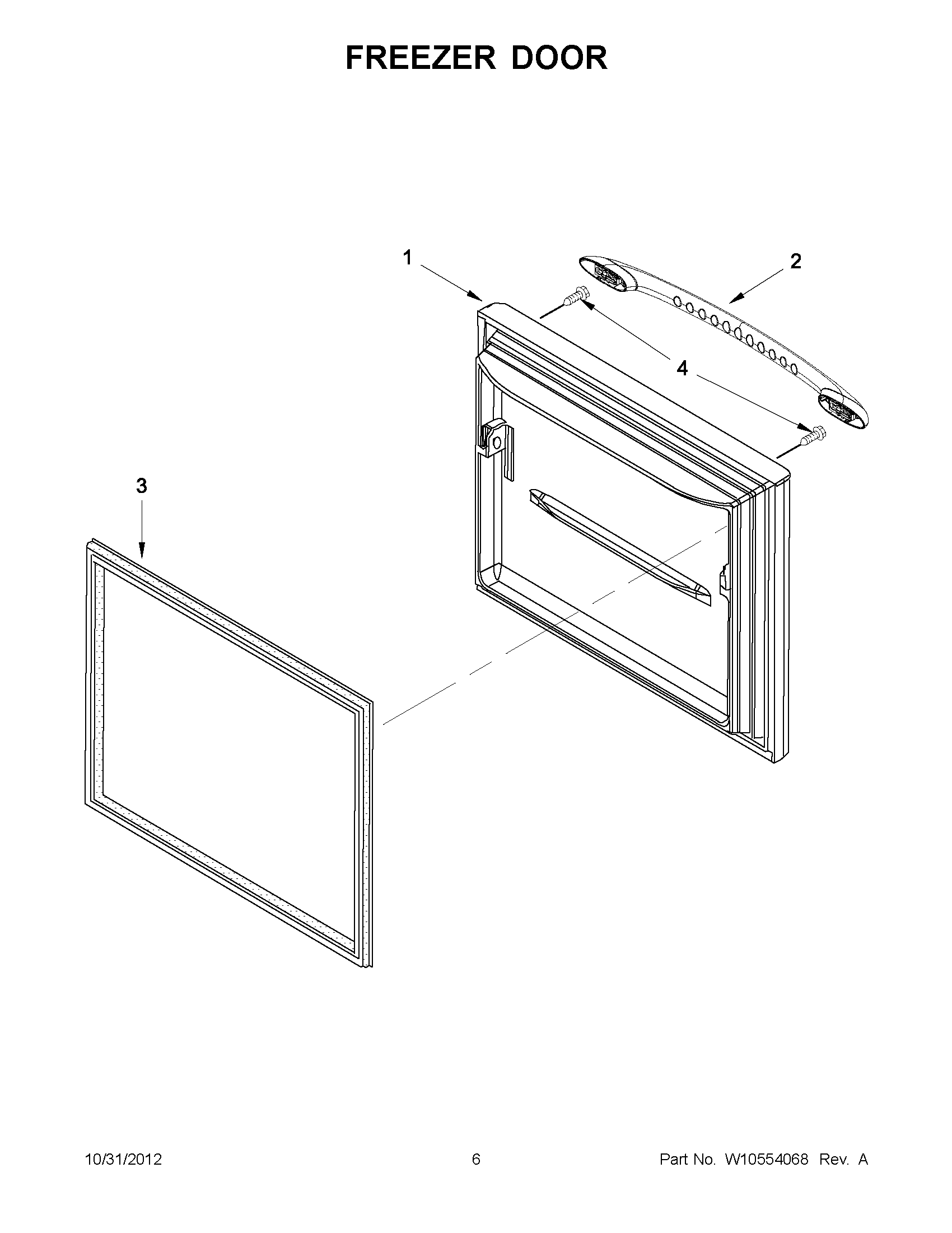 FREEZER DOOR

1

2

4

3

10/31/2012

6

Part No. W10554068 Rev. A