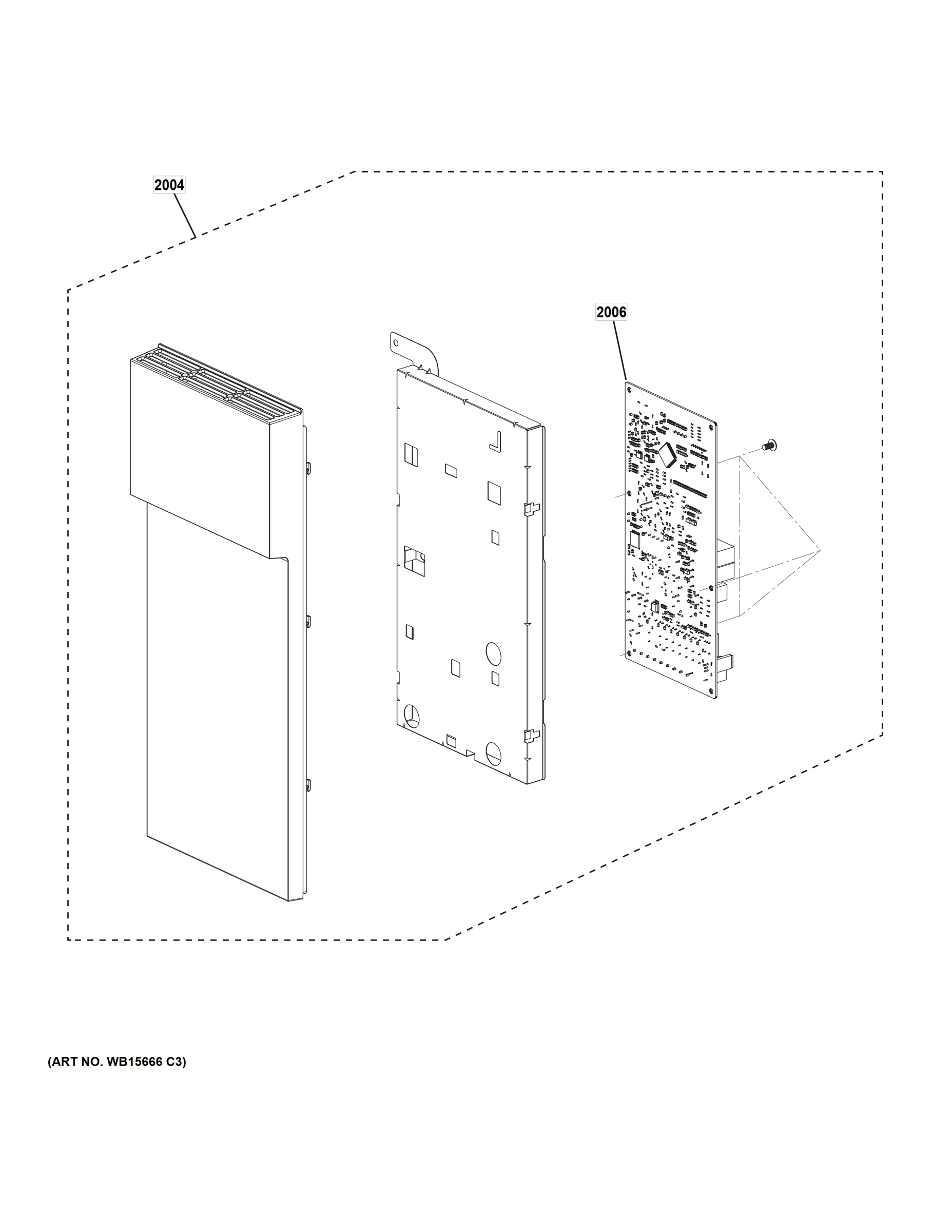 2004

2006

(ART NO. WB15666 C3)