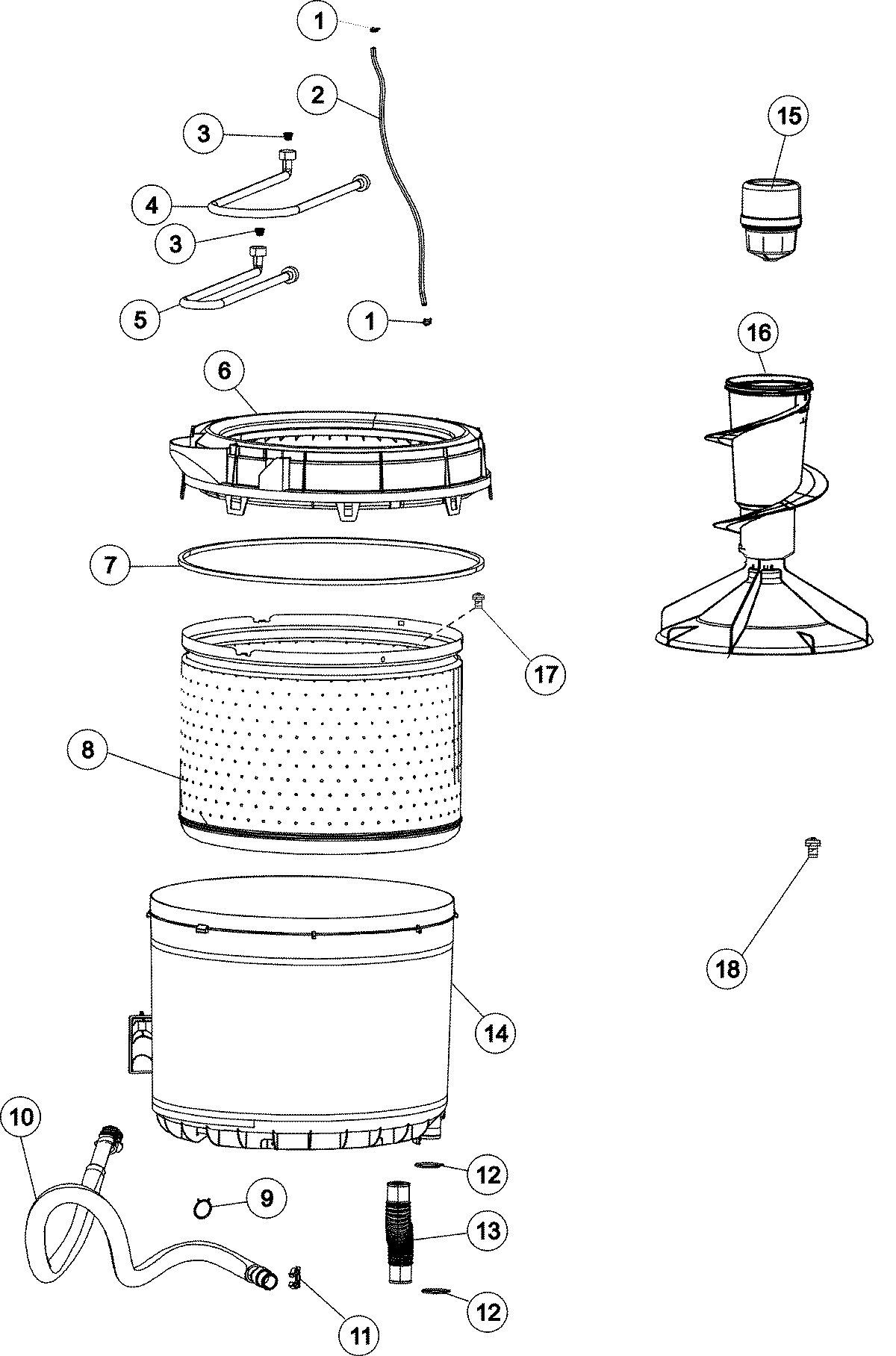 1
2
3
4
3
5
1
15
16
6
7
17
8
18
14
10
9
12
13
11
12