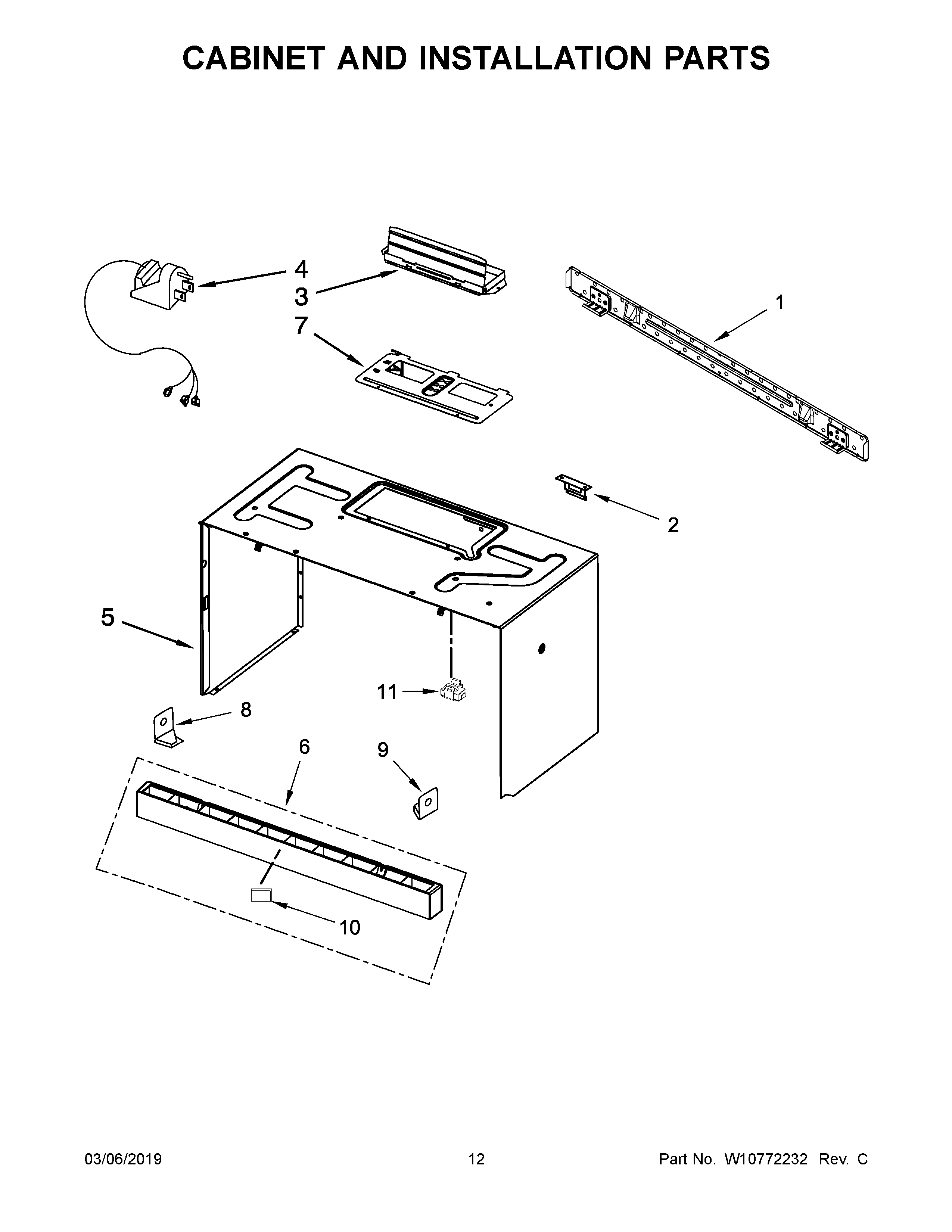 CABINET AND INSTALLATION PARTS

4
3
7
1
2
5
11
8
6
9
10

03/06/2019

12

Part No. W10772232 Rev. C