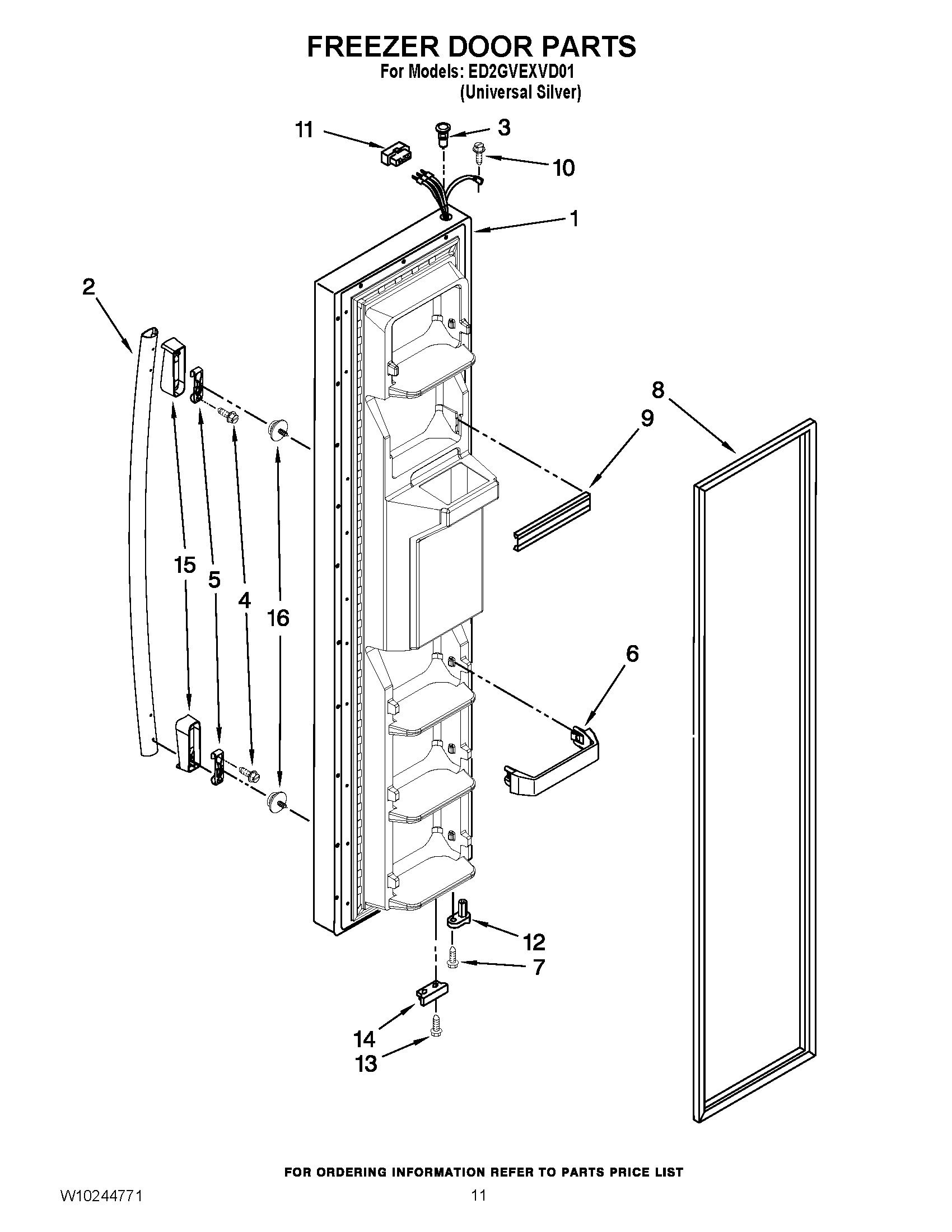 FREEZER DOOR PARTS
For Models: ED2GVEXVD01
(Universal Silver)

11
3
10
1
2
8
9
15
5
4
16
6
12
7
14
13

FOR ORDERING INFORMATION REFER TO PARTS PRICE LIST

W10244771

11