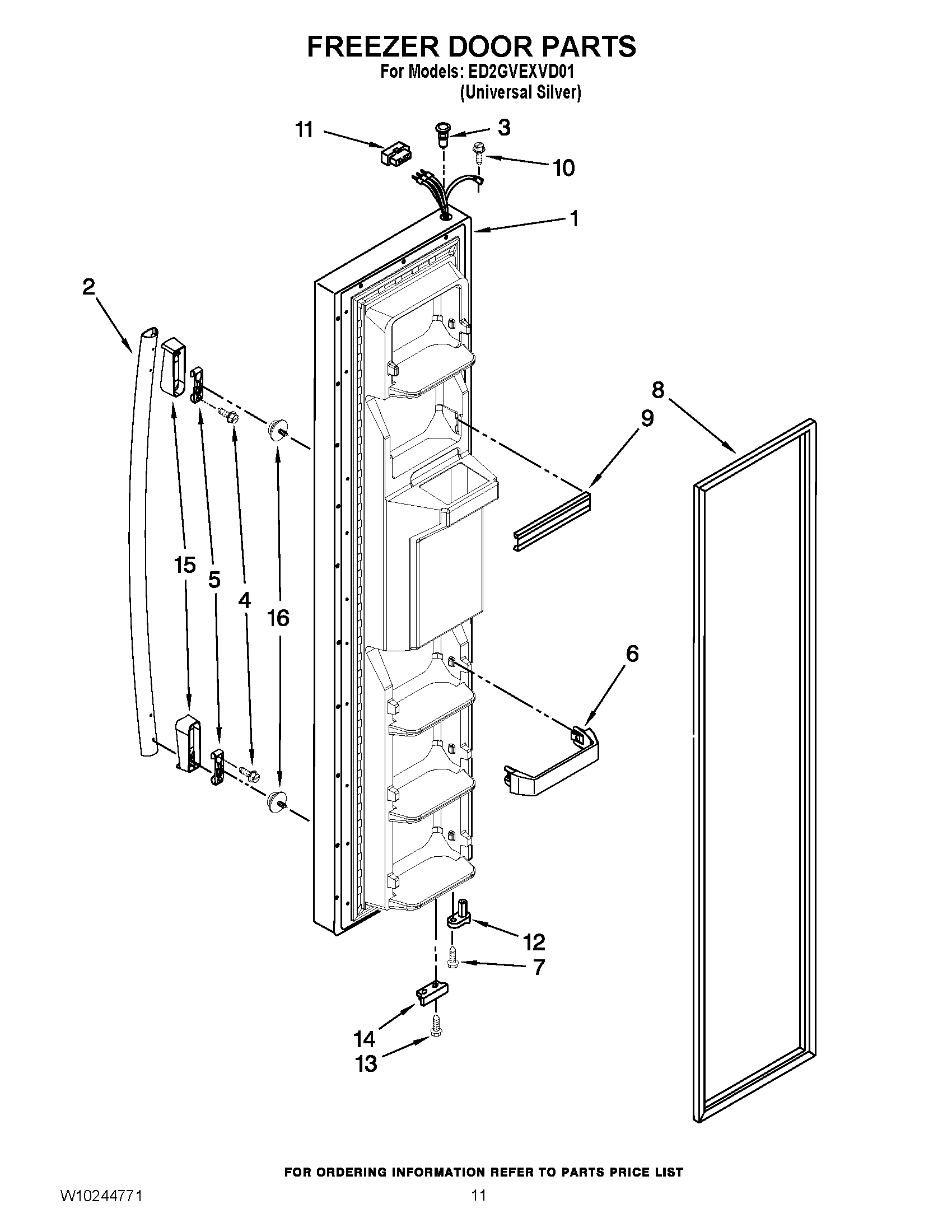 FREEZER DOOR PARTS
For Models: ED2GVEXVD01
(Universal Silver)

11
3
10
1
2
8
9
15
5
4
16
6
12
7
14
13

FOR ORDERING INFORMATION REFER TO PARTS PRICE LIST

W10244771
11