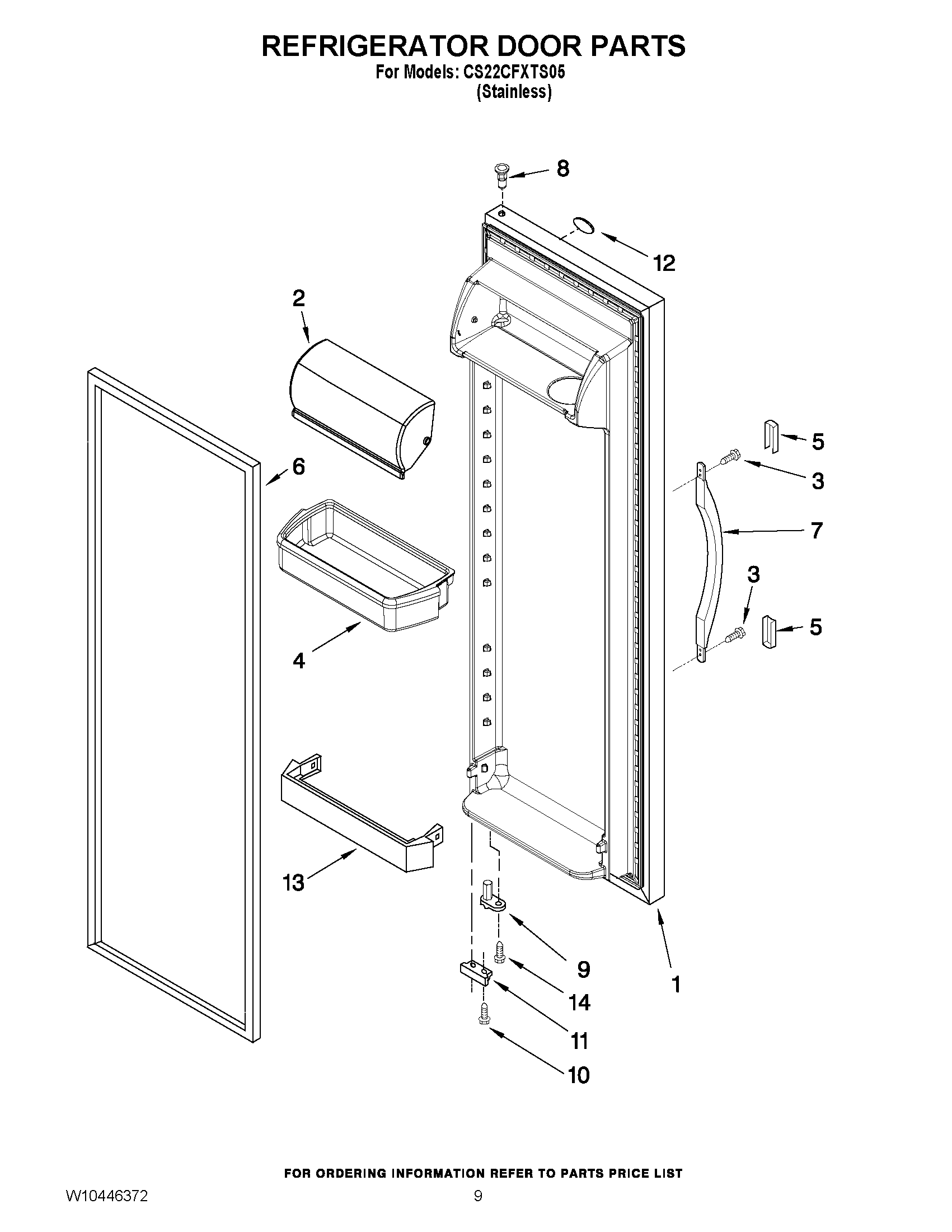 REFRIGERATOR DOOR PARTS
For Models: CS22CFXTS05
(Stainless)

8
12
2
5
3
6
7
3
5
4
13
9
1
14
11
10

FOR ORDERING INFORMATION REFER TO PARTS PRICE LIST
W10446372
9