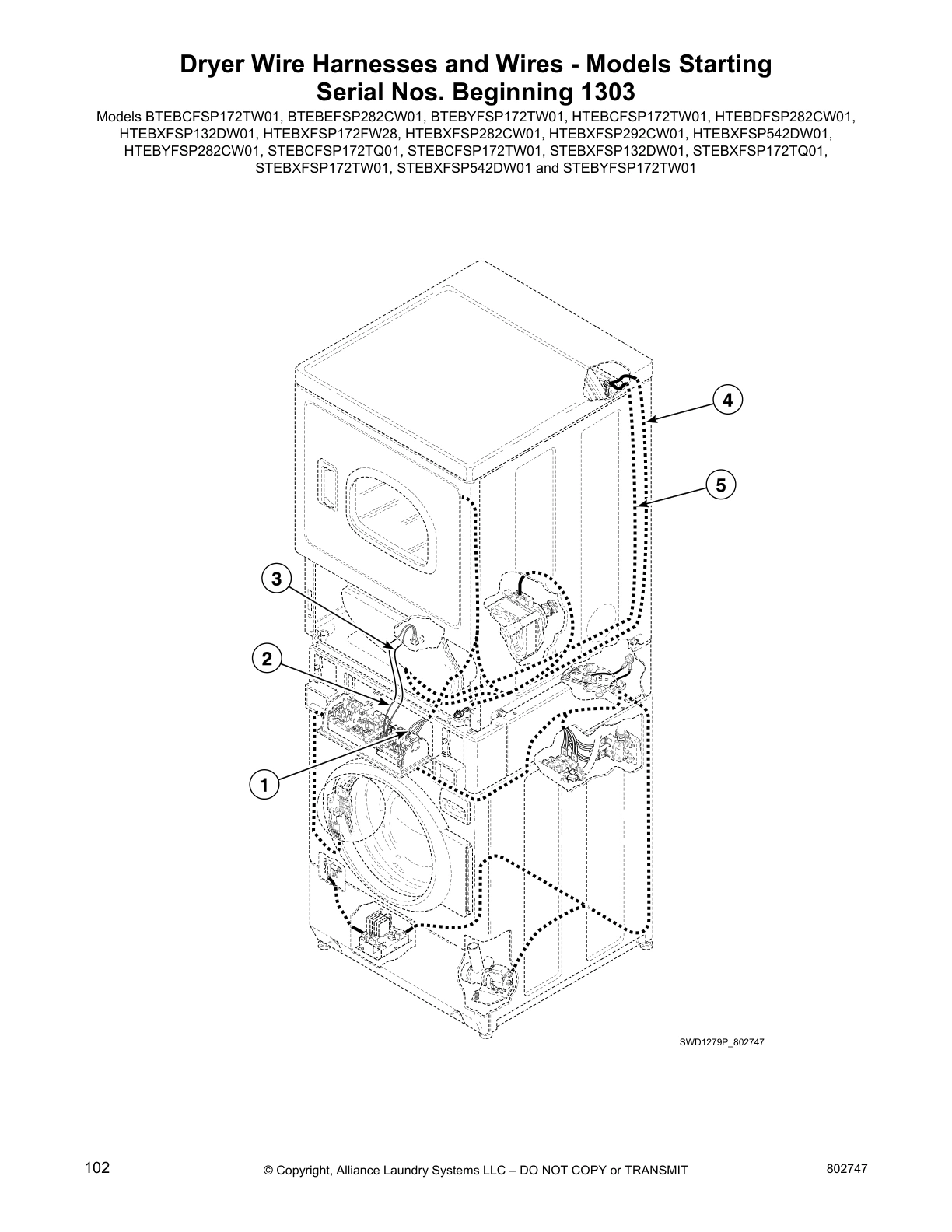 Dryer Wire Harnesses and Wires - Models Starting Serial Nos. Beginning 1303

Models BTEBCFSP172TW01, BTEBEFSP282CW01, BTEBYFSP172TW01, HTEBCFSP172TW01, HTEBDFSP282CW01, HTEBXFSP132DW01, HTEBXFSP172FW28, HTEBXFSP282CW01, HTEBXFSP292CW01, HTEBXFSP542DW01, HTEBYFSP282CW01, STEBCFSP172TQ01, STEBCFSP172TW01, STEBXFSP132DW01, STEBXFSP172TQ01, STEBXFSP172TW01, STEBXFSP542DW01 and STEBYFSP172TW01

4

5

3

2

1

SWD1279P_802747

102

© Copyright, Alliance Laundry Systems LLC – DO NOT COPY or TRANSMIT

802747