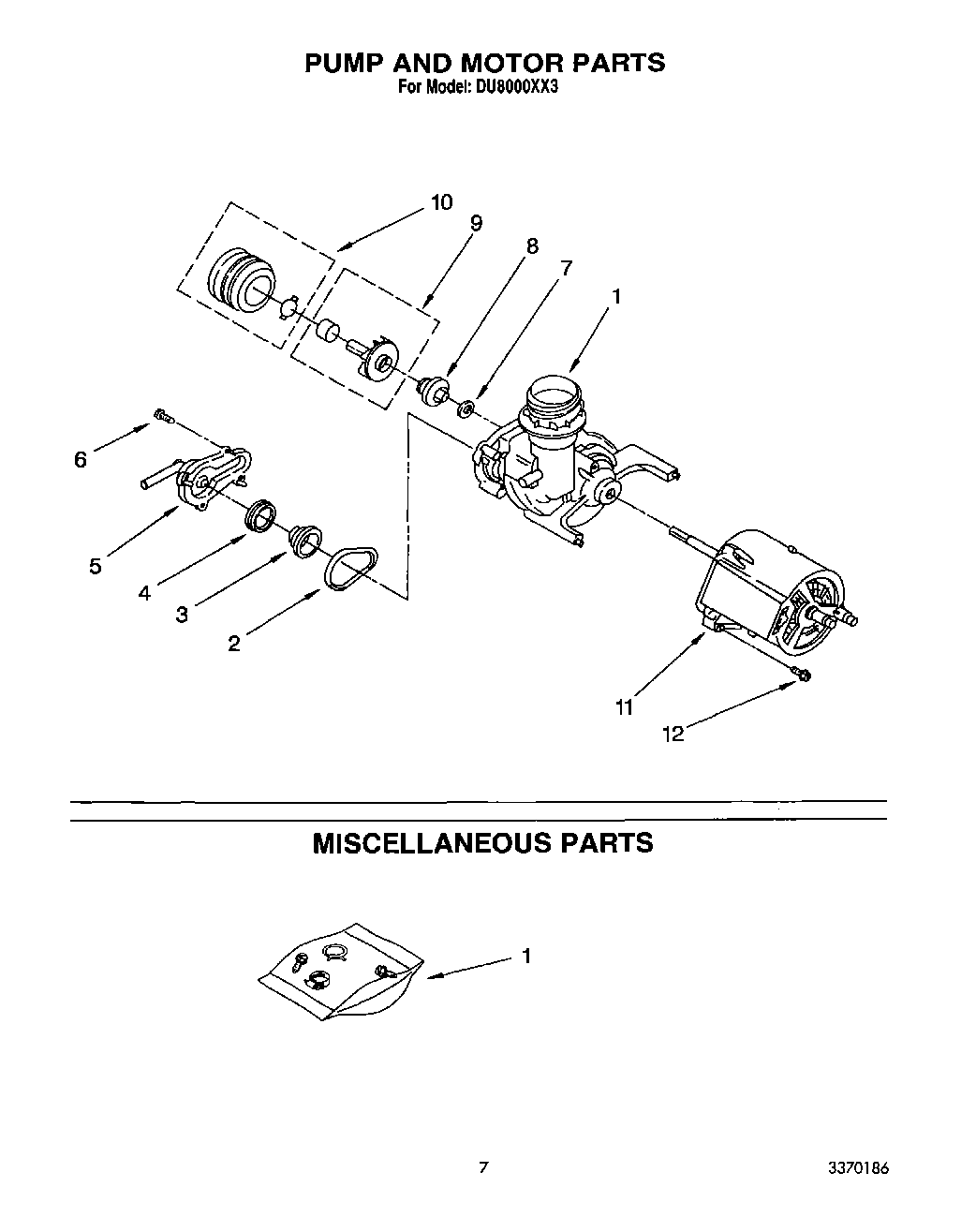 PUMP AND MOTOR PARTS
For Model: DU8000XX3

10
9
8
7
1
6
5
4
3
2
11
12

MISCELLANEOUS PARTS

1

7

3370186