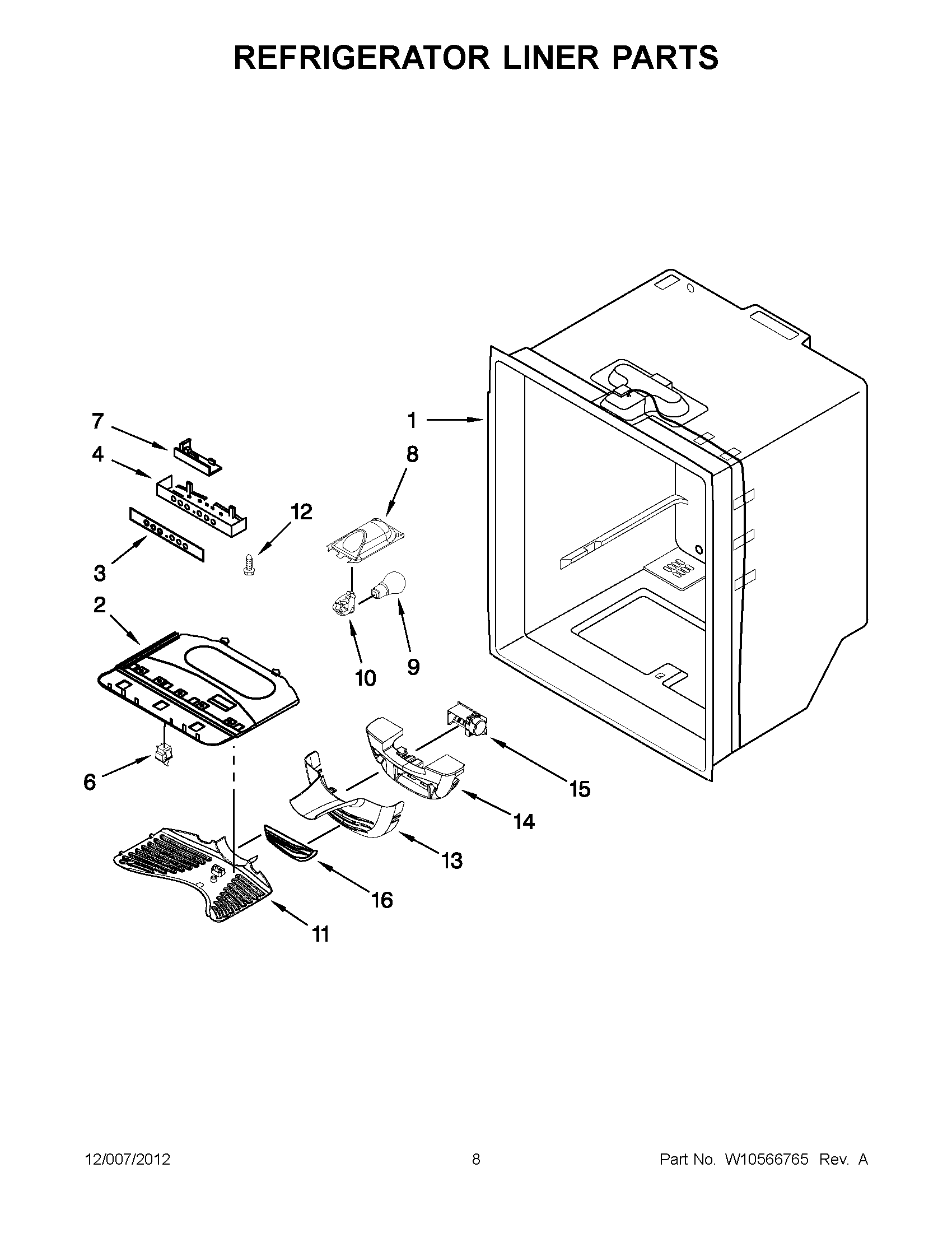 REFRIGERATOR LINER PARTS

7
4
3
12
2
6
1
8
10
9
15
14
13
16
11

12/007/2012 8 Part No. W10566765 Rev. A