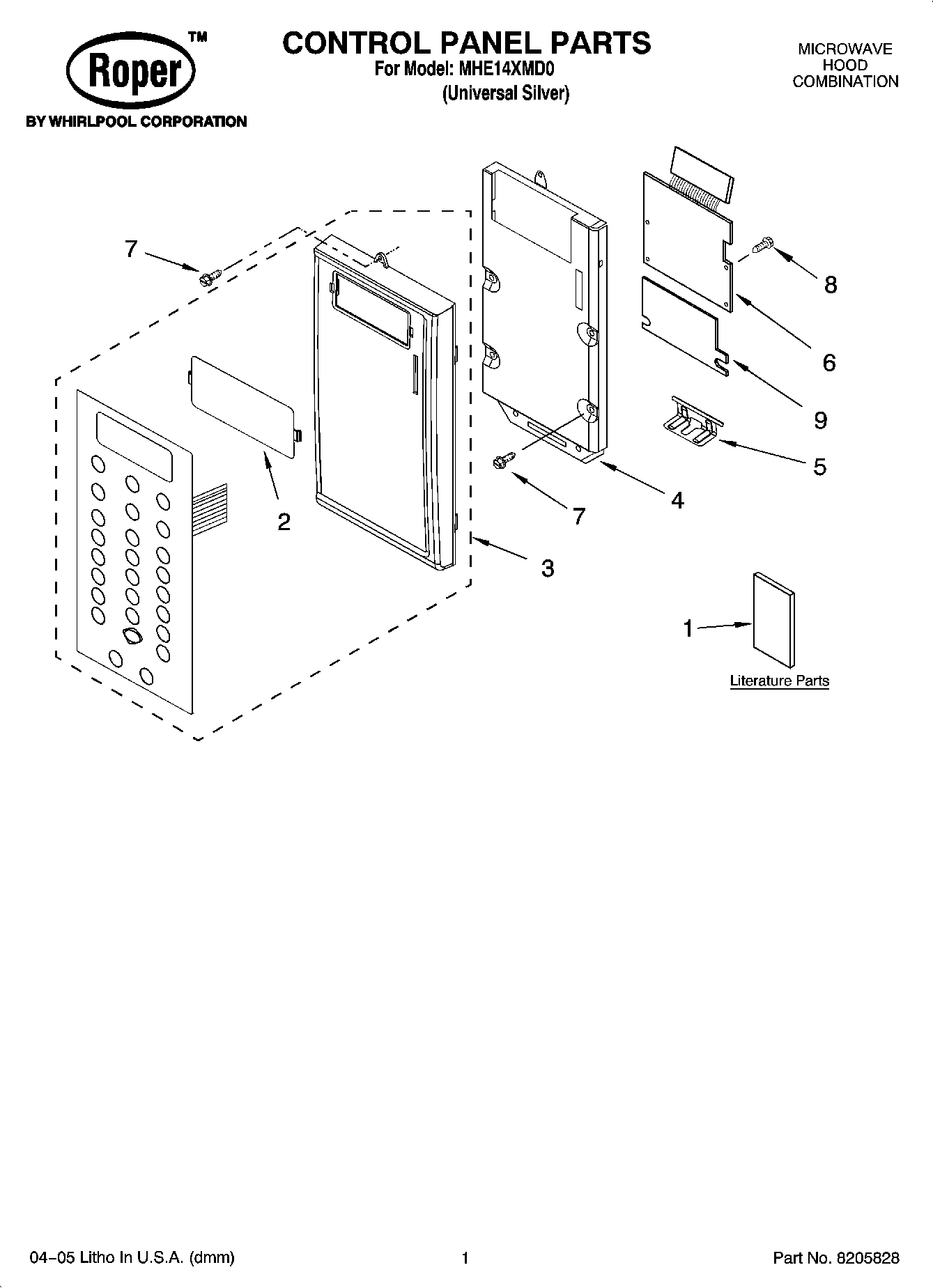 Roper™
BY WHIRLPOOL CORPORATION

CONTROL PANEL PARTS
For Model: MHE14XMD0
(Universal Silver)

MICROWAVE
HOOD
COMBINATION

7
8
6
9
5
4
7
2
3
1
Literature Parts

04–05 Litho In U.S.A. (dmm)
1
Part No. 8205828