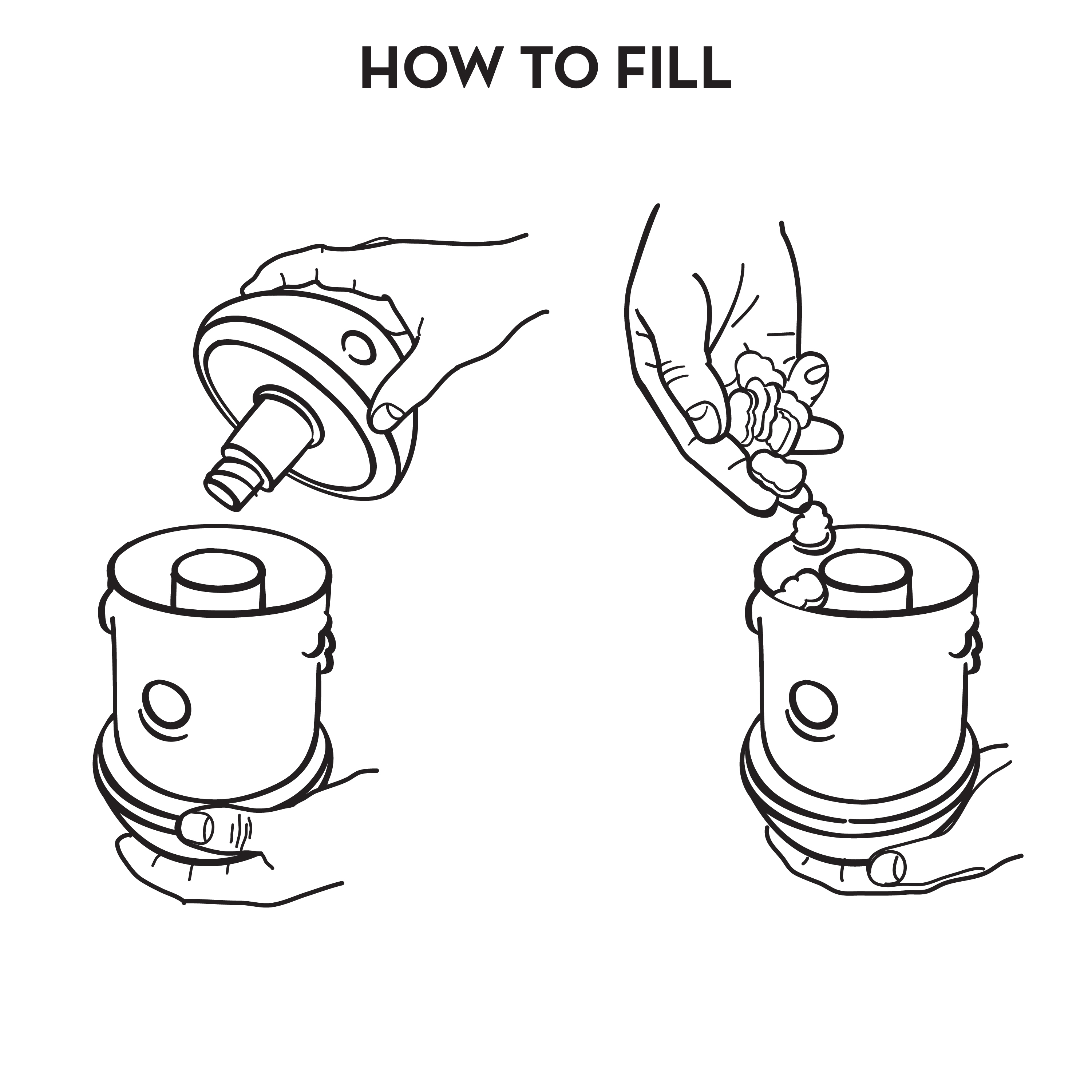 HOW TO FILL