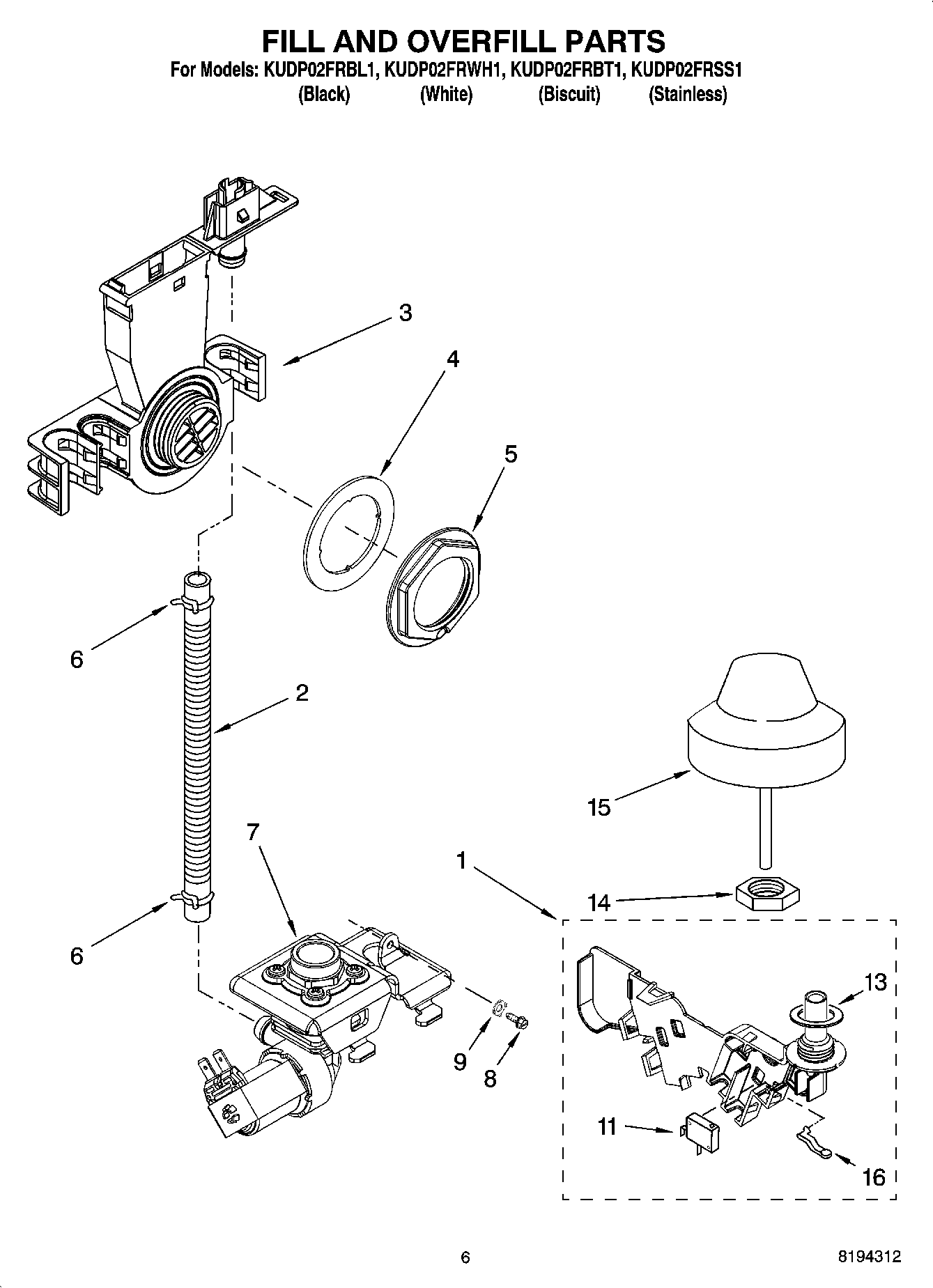 FILL AND OVERFILL PARTS
For Models: KUDP02FRBL1, KUDP02FRWH1, KUDP02FRBT1, KUDP02FRSS1
(Black) (White) (Biscuit) (Stainless)

3
4
5
6
2
15
7
1
14
6
13
9
8
11
16

6
8194312