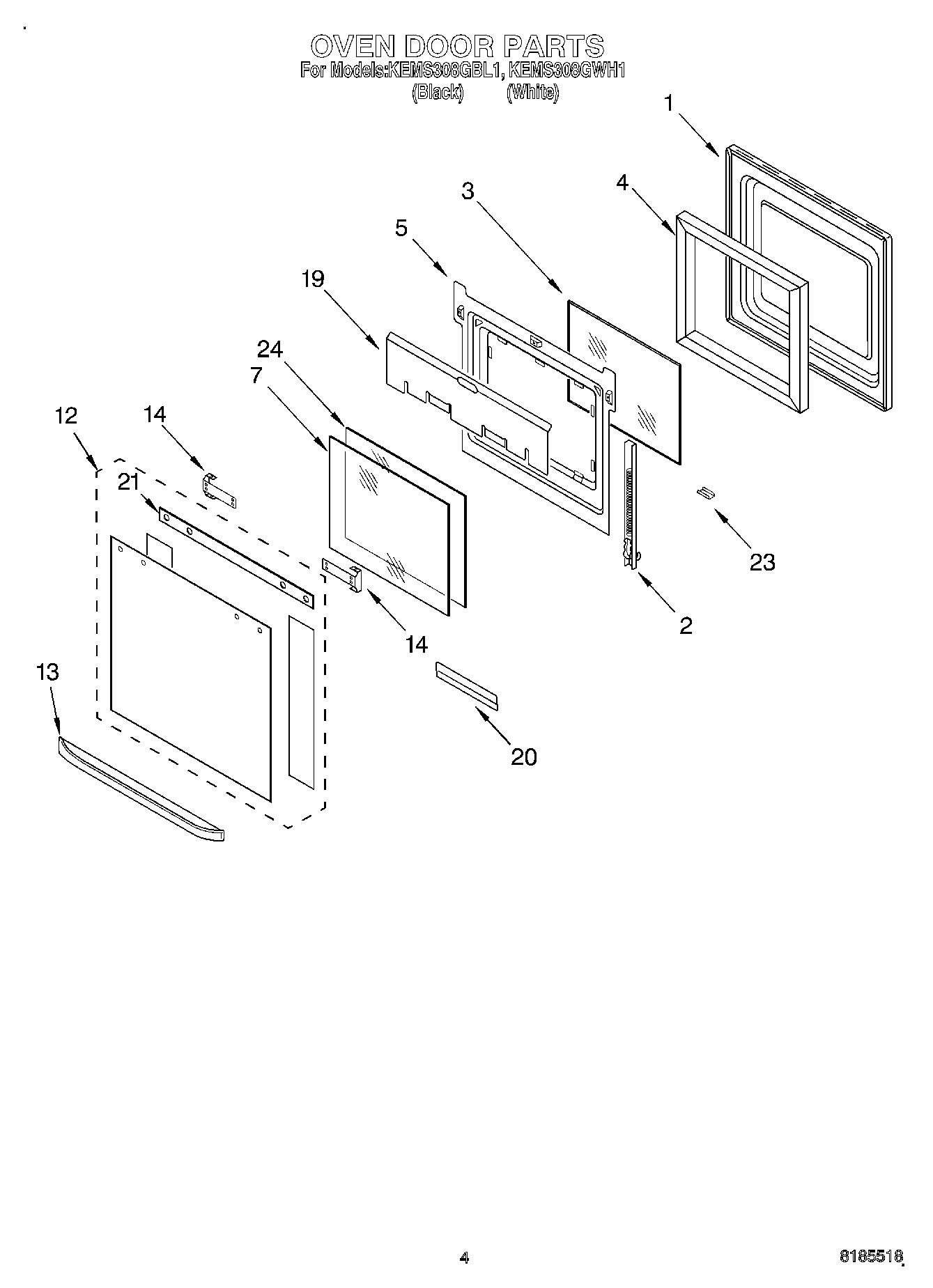 OVEN DOOR PARTS
For Models:KEMS308GBL1, KEMS308GWH1
(Black) (White)

1
4
3
5
19
24
7
12
14
21
23
2
14
13
20

4

8185518