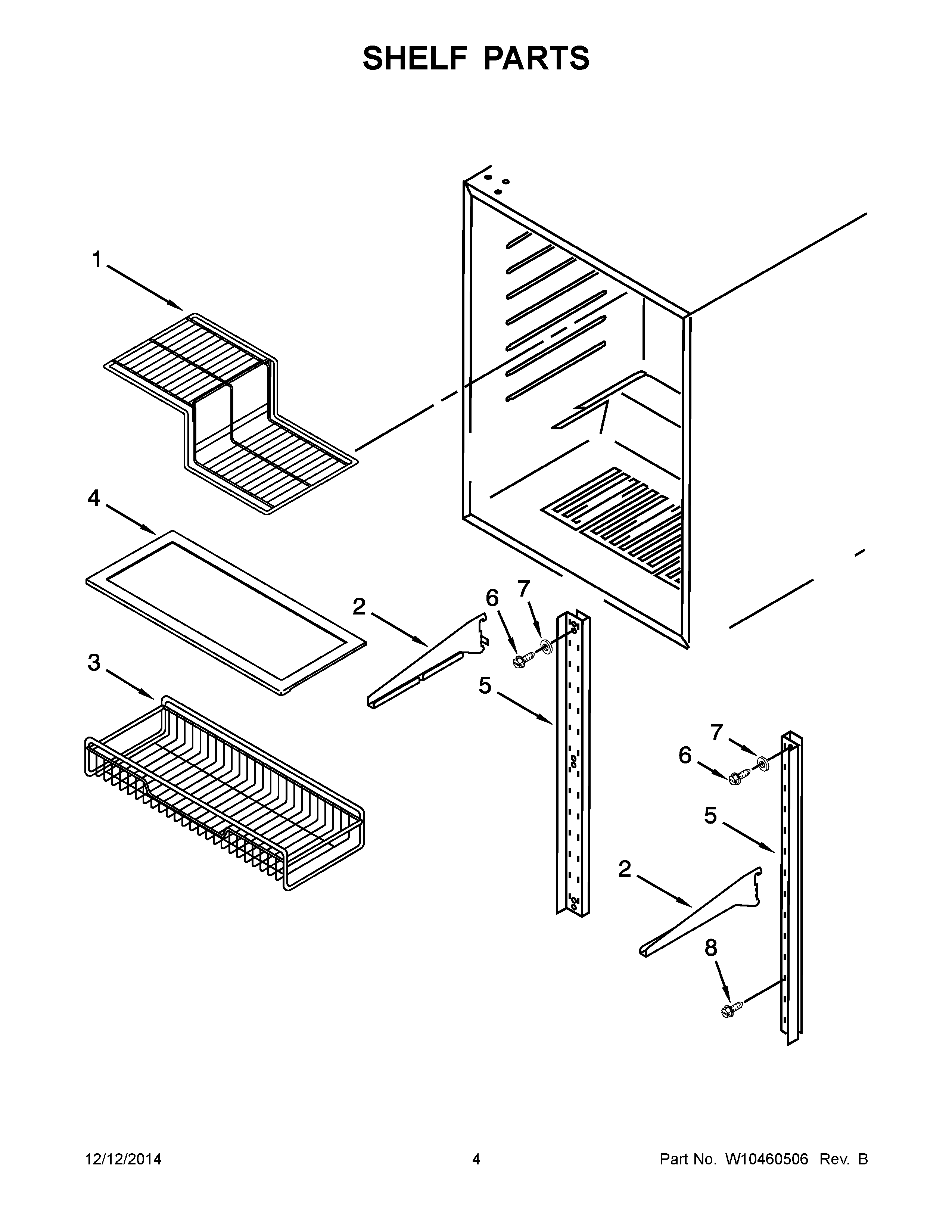 SHELF PARTS

1

4

2

6

7

3

5

7

6

5

2

8

12/12/2014

4

Part No. W10460506 Rev. B