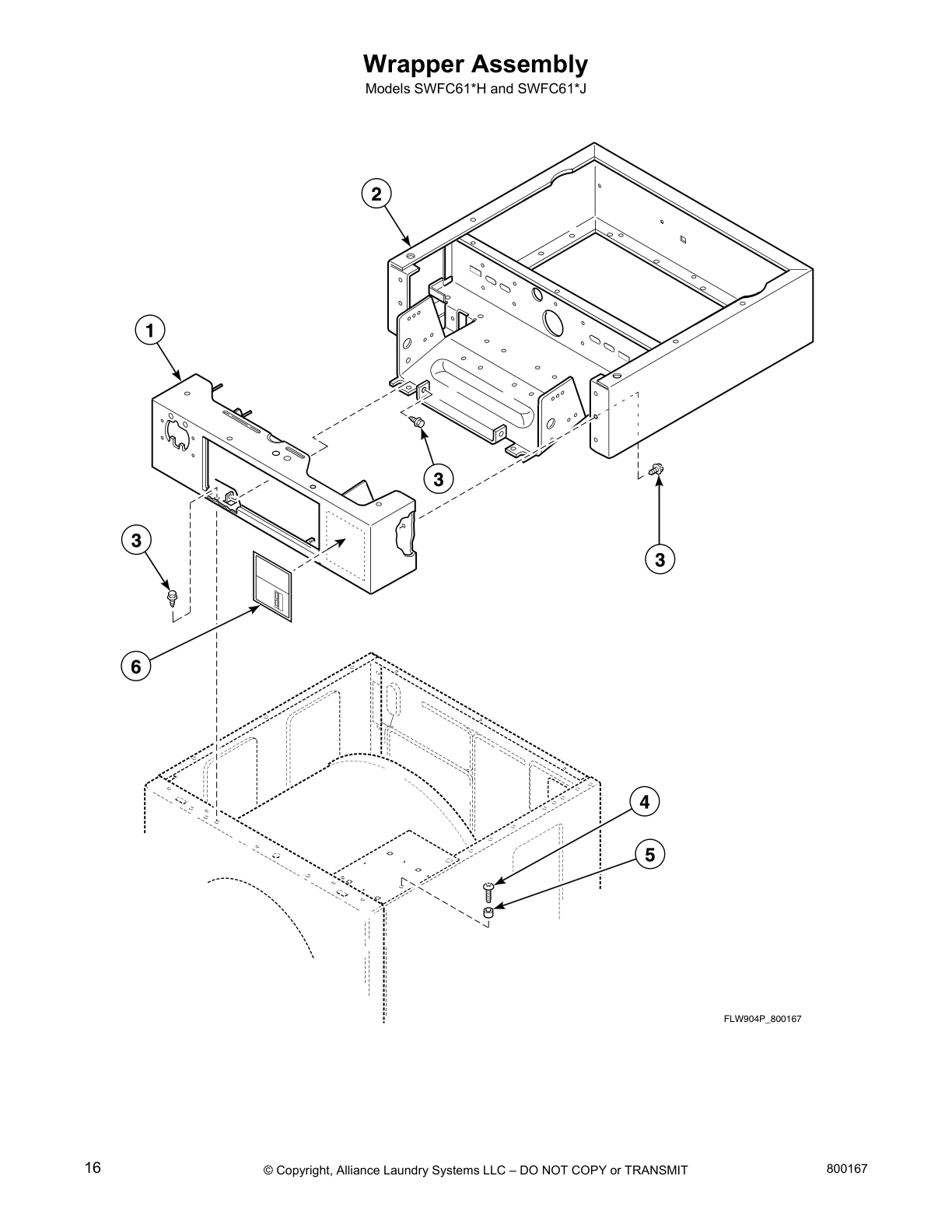 Wrapper Assembly
Models SWFC61*H and SWFC61*J

2

1

3

3

3

6

4

5

FLW904P_800167

16

© Copyright, Alliance Laundry Systems LLC – DO NOT COPY or TRANSMIT

800167