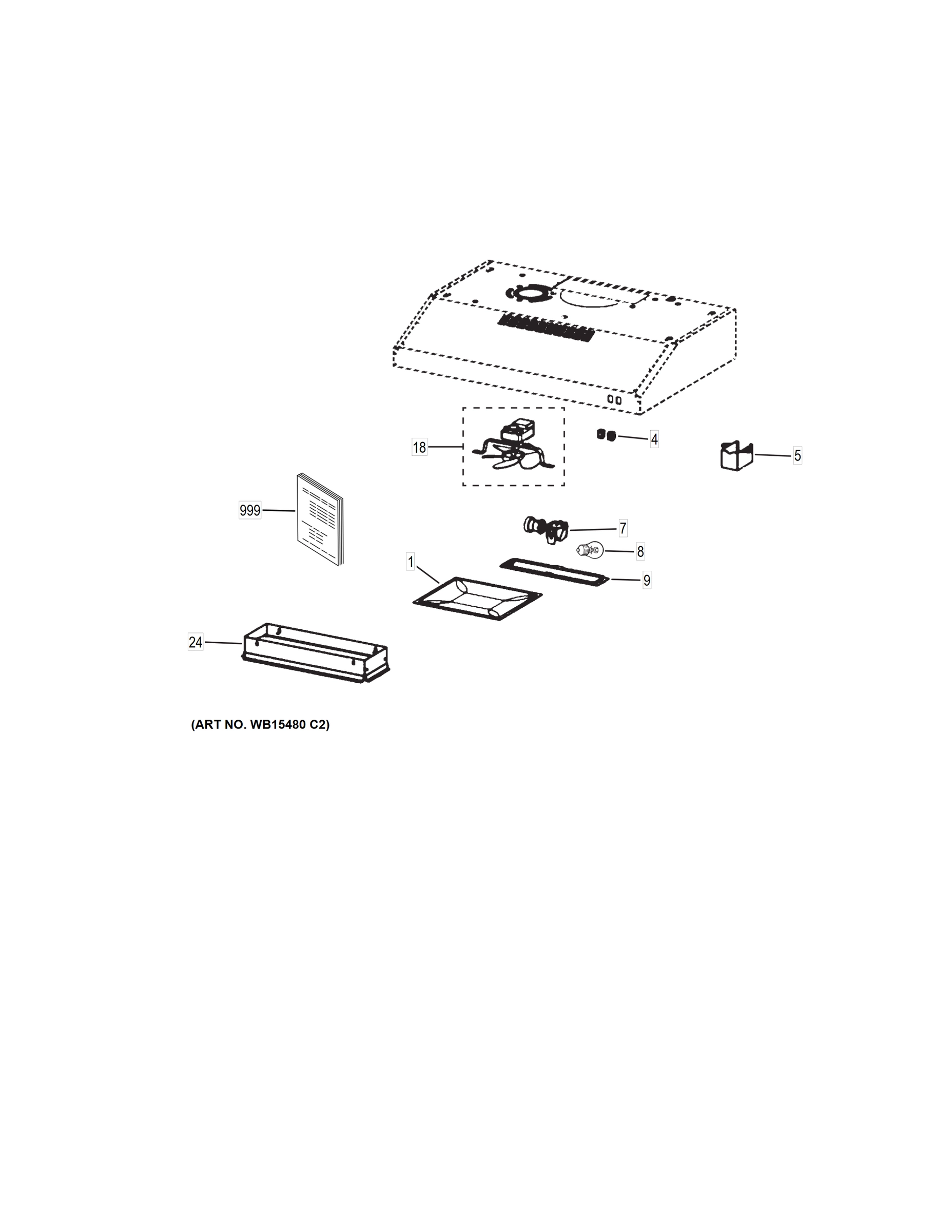 18
4
5
999
7
8
1
9
24

(ART NO. WB15480 C2)