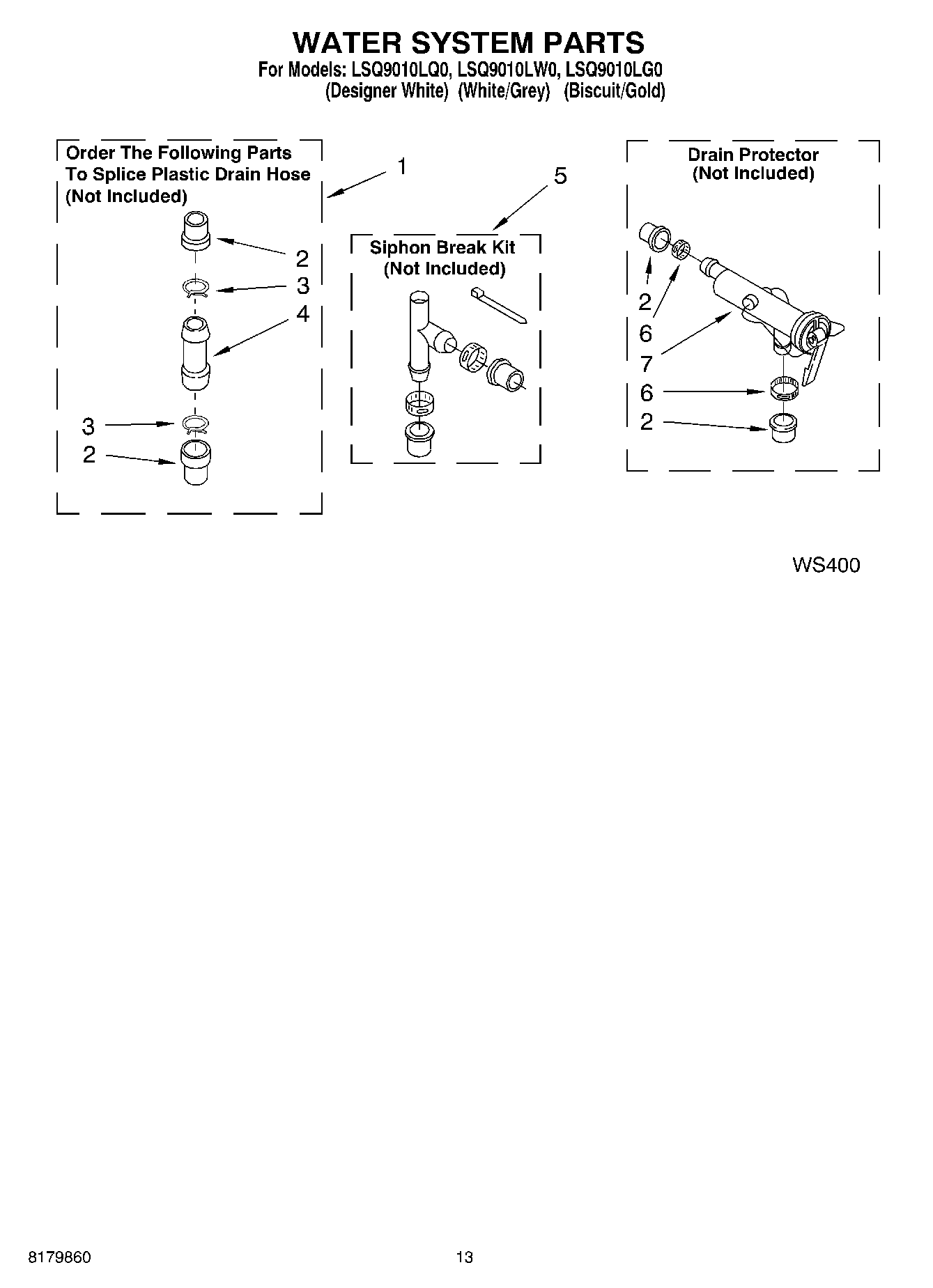 WATER SYSTEM PARTS
For Models: LSQ9010LQ0, LSQ9010LW0, LSQ9010LG0
(Designer White) (White/Grey) (Biscuit/Gold)

Order The Following Parts To Splice Plastic Drain Hose (Not Included)

1

2

3

4

3

2

5

Siphon Break Kit (Not Included)

Drain Protector (Not Included)

2

6

7

6

2

WS400

8179860

13