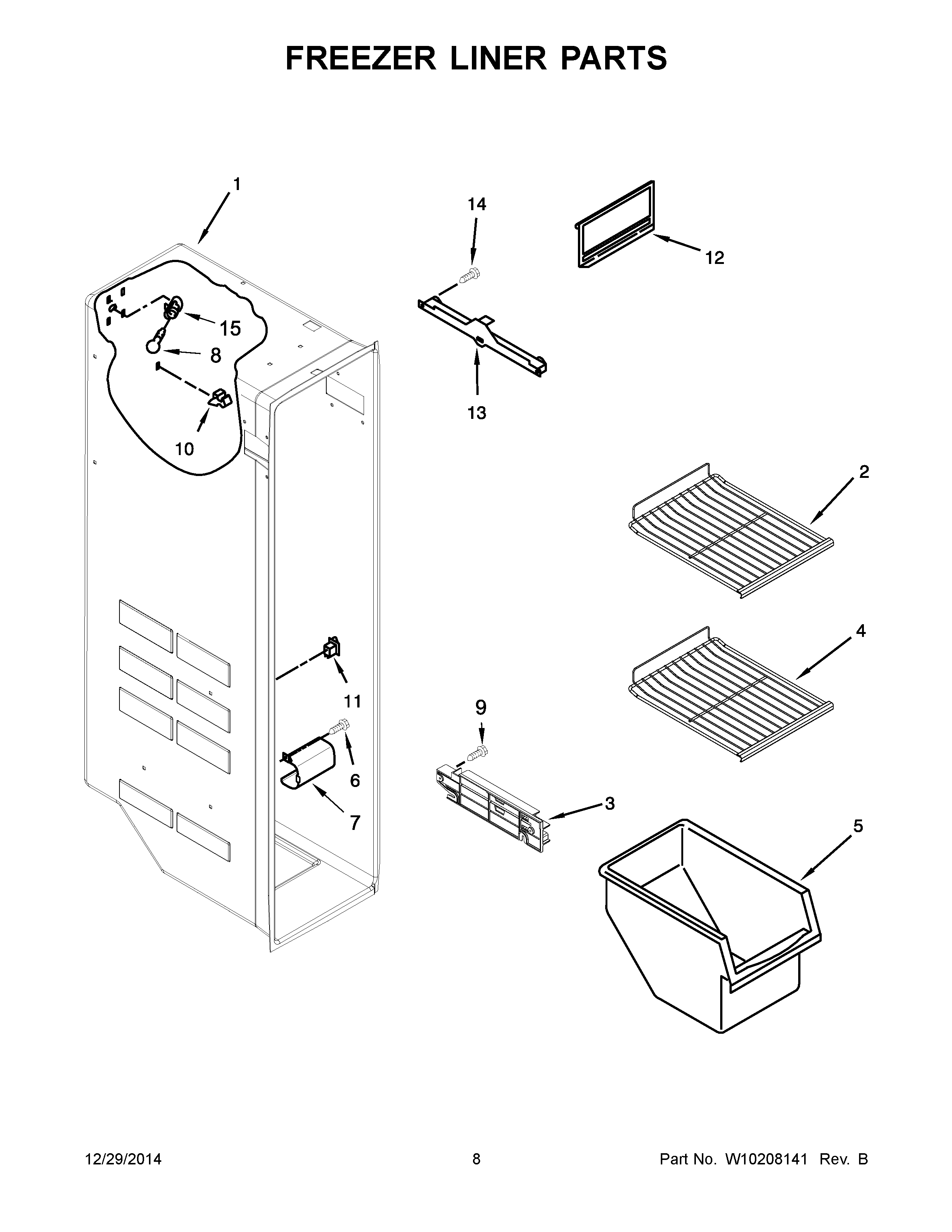 FREEZER LINER PARTS

1
14
12
15
8
13
10
2
4
11
9
6
7
3
5

12/29/2014
8
Part No. W10208141 Rev. B