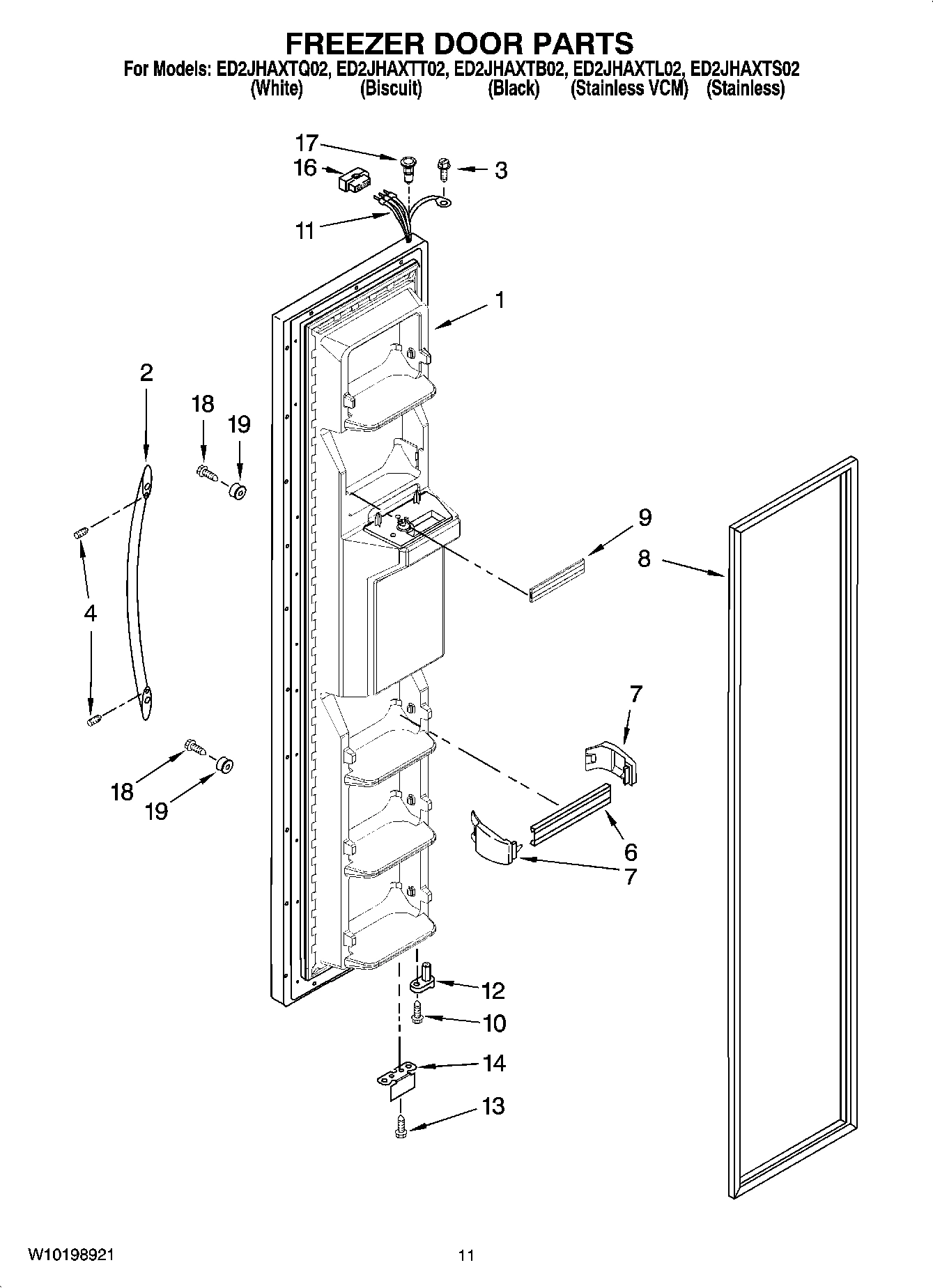 FREEZER DOOR PARTS

For Models: ED2JHAXTQ02, ED2JHAXTT02, ED2JHAXTB02, ED2JHAXTL02, ED2JHAXTS02
(White) (Biscuit) (Black) (Stainless VCM) (Stainless)

17
16
3
11
1
2
18
19
4
9
8
7
18
19
6
7
12
10
14
13

W10198921

11