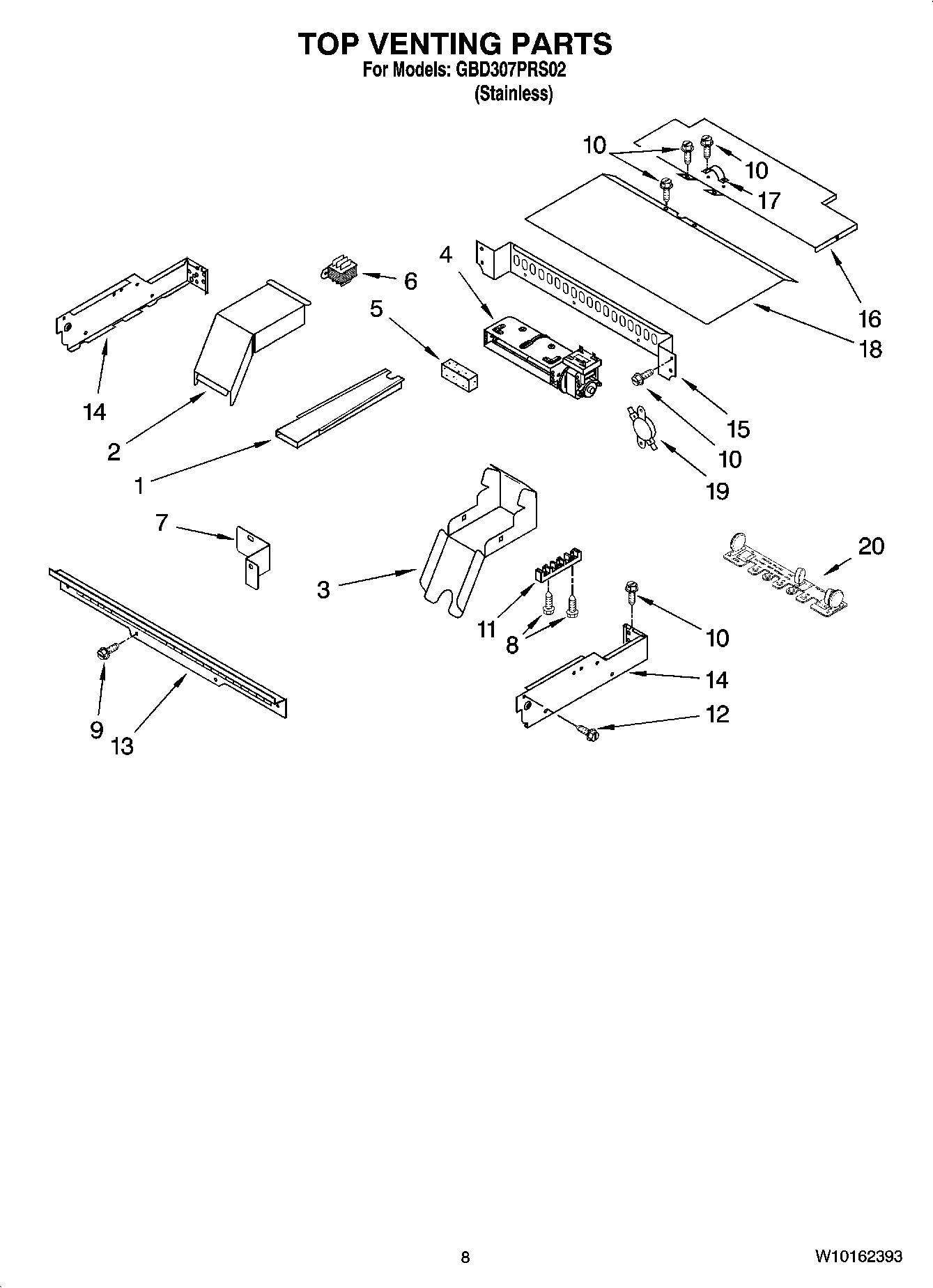 TOP VENTING PARTS
For Models: GBD307PRS02
(Stainless)

10
10
17
16
18
4
6
5
14
2
1
15
10
19
7
3
20
11
8
10
14
12
9
13

8
W10162393