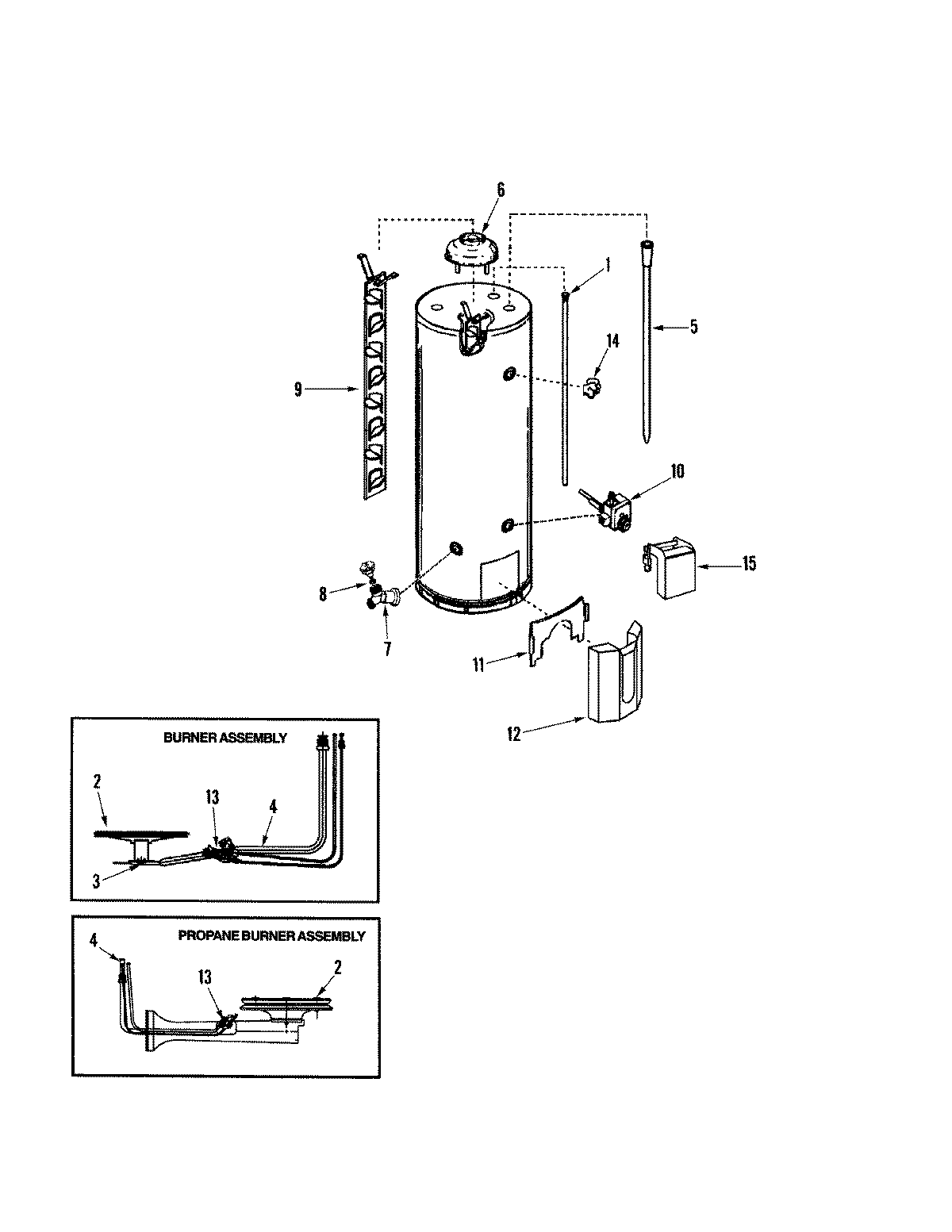 6

1

5

14

9

10

15

8

7

11

12

BURNER ASSEMBLY

2

13

4

3

PROPANE BURNER ASSEMBLY

4

13

2