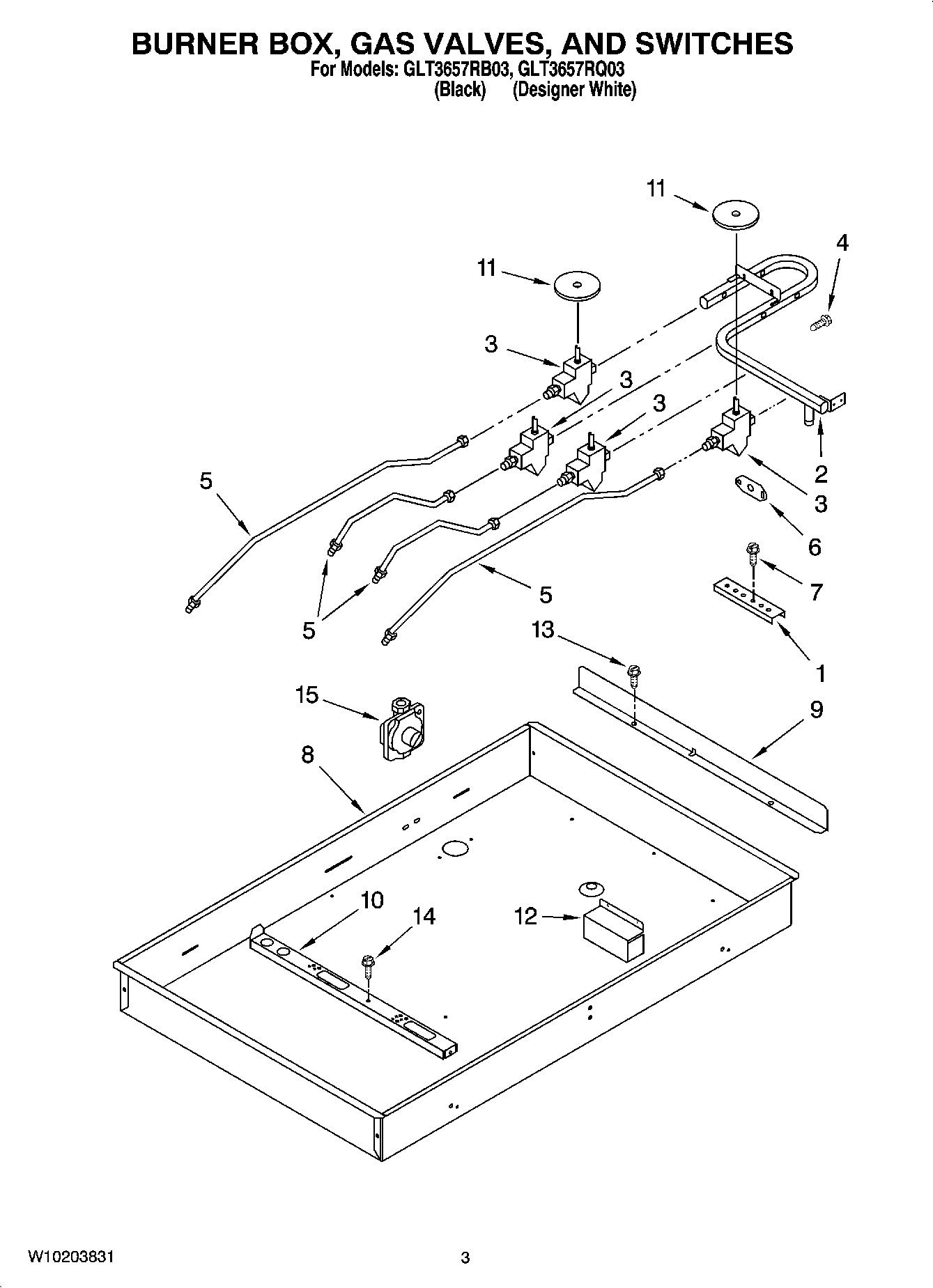 BURNER BOX, GAS VALVES, AND SWITCHES
For Models: GLT3657RB03, GLT3657RQ03
(Black) (Designer White)

11
4
11
3
3
3
2
3
5
6
7
5
5
13
1
15
9
8
10
14
12

W10203831
3