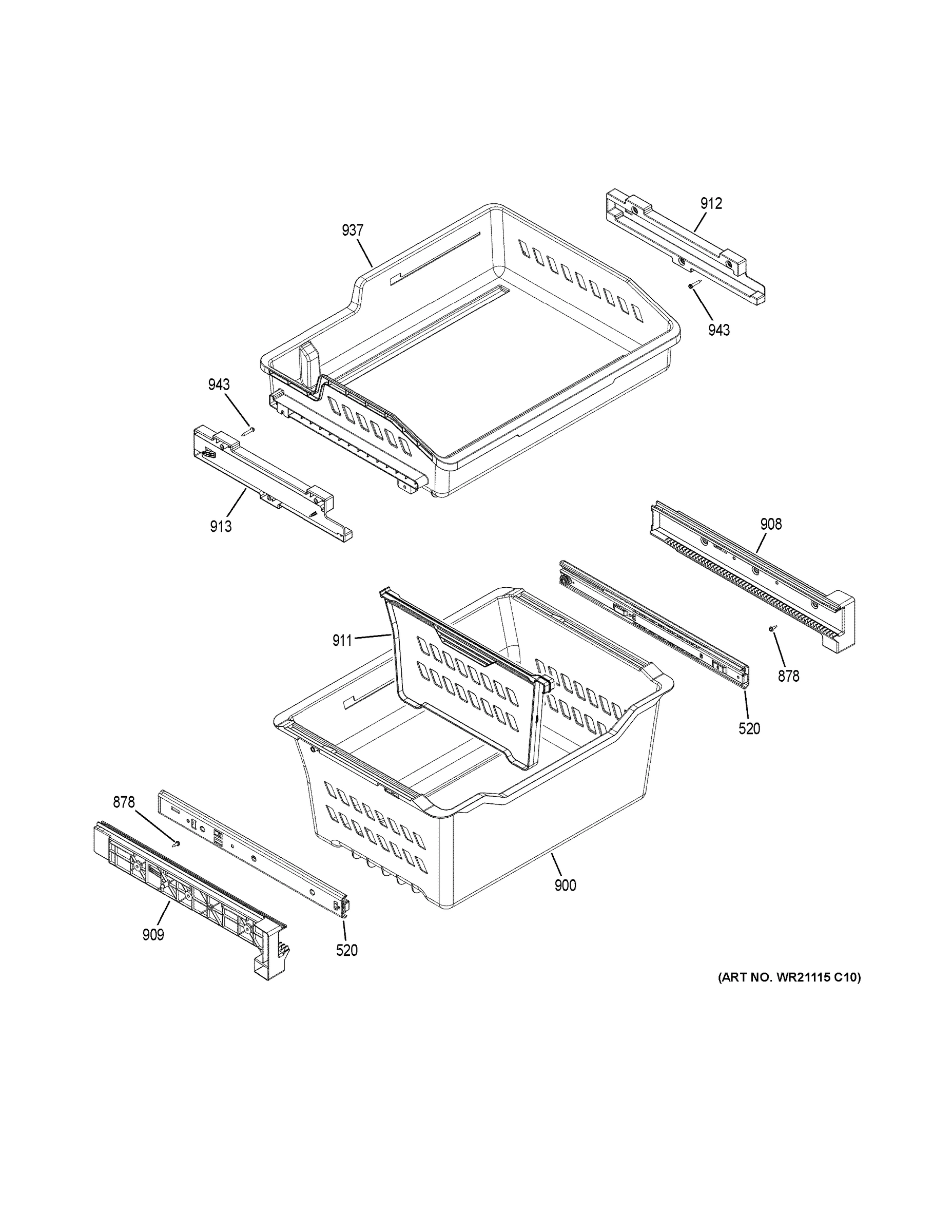 912

937

943

943

913

908

911

878

520

878

900

909

520

(ART NO. WR21115 C10)