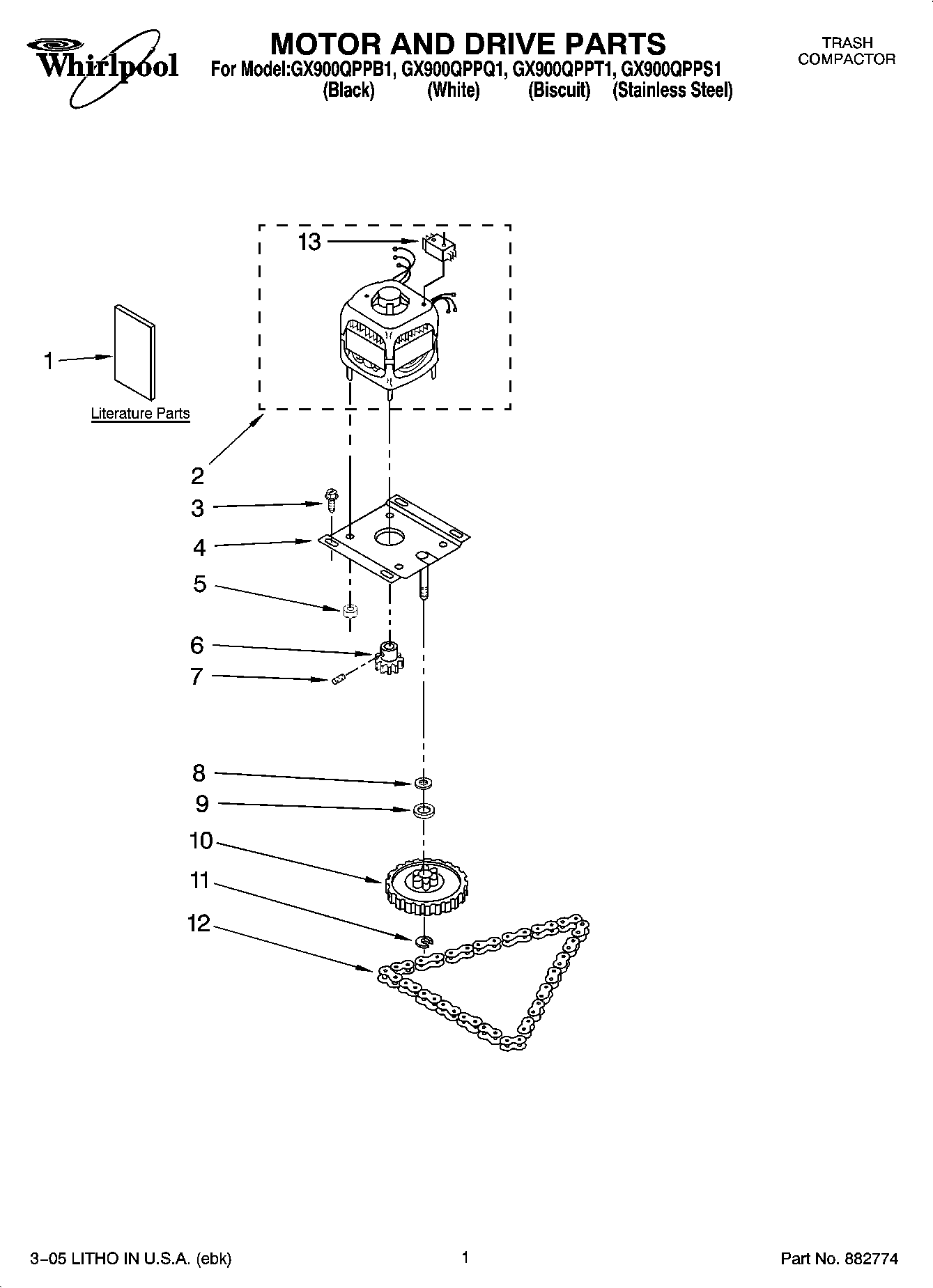 Whirlpool

MOTOR AND DRIVE PARTS
For Model:GX900QPPB1, GX900QPPQ1, GX900QPPT1, GX900QPPS1
(Black) (White) (Biscuit) (Stainless Steel)

TRASH
COMPACTOR

13

1

Literature Parts

2

3

4

5

6

7

8

9

10

11

12

3–05 LITHO IN U.S.A. (ebk)

1

Part No. 882774