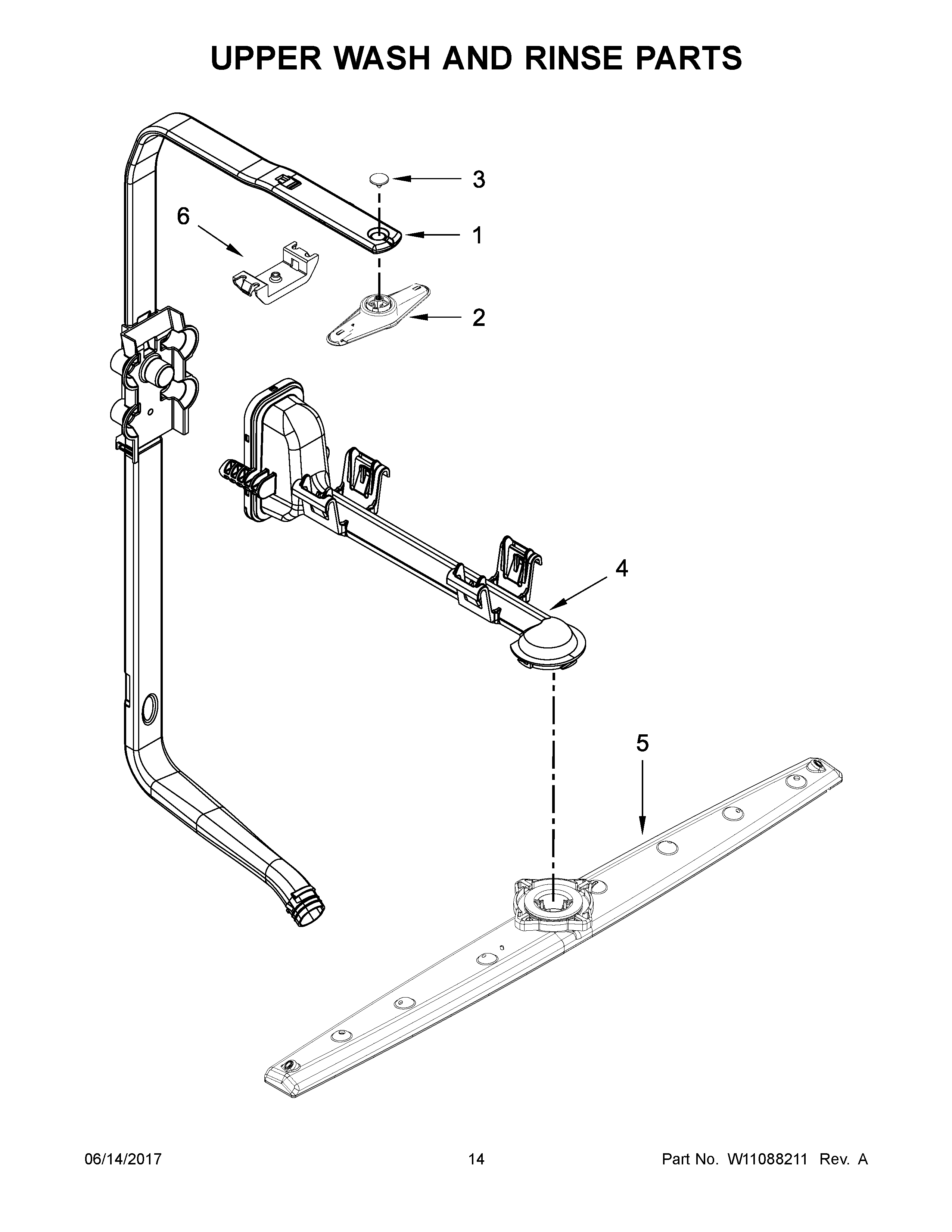 UPPER WASH AND RINSE PARTS

3

6

1

2

4

5

06/14/2017

14

Part No. W11088211 Rev. A