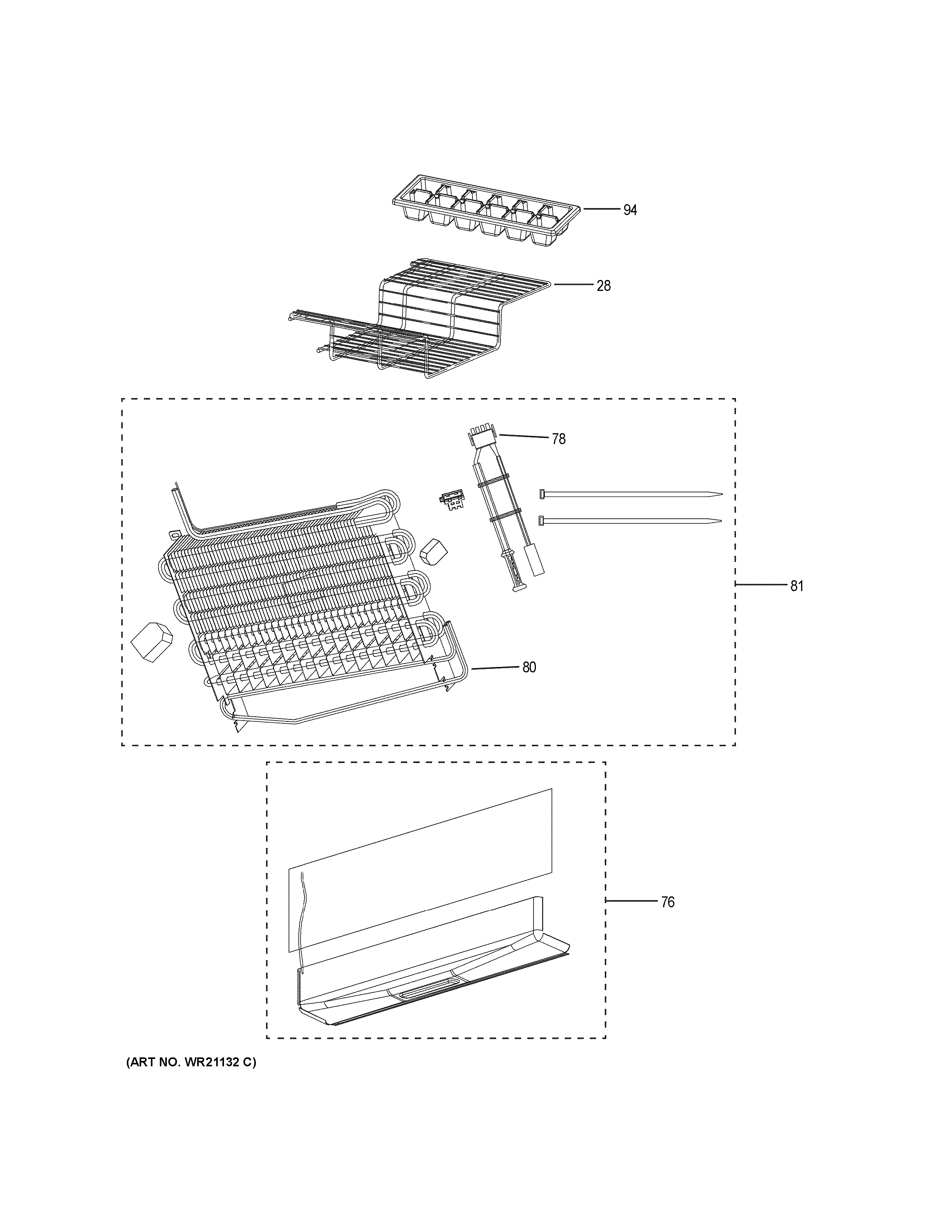 94

28

78

81

80

76

(ART NO. WR21132 C)