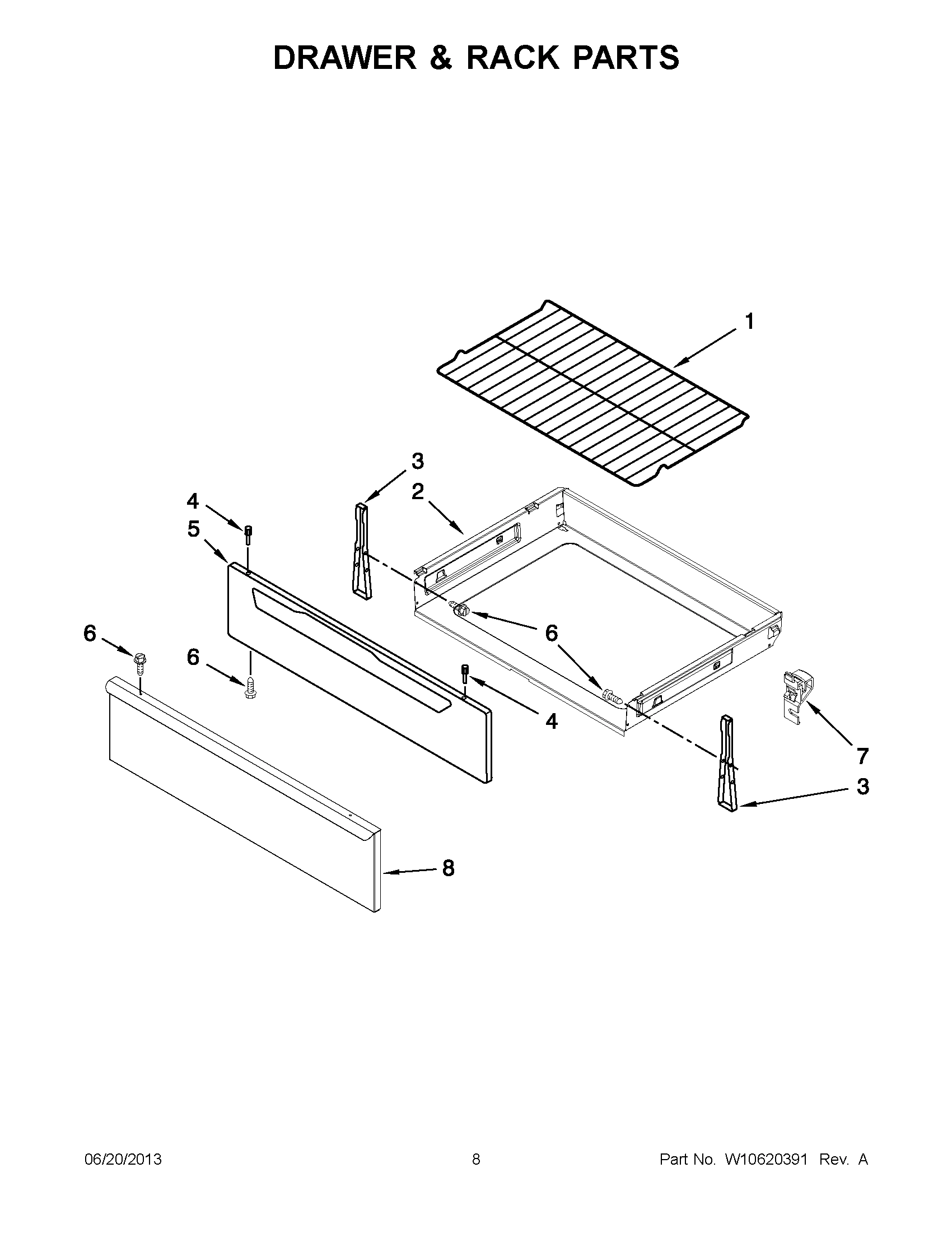 DRAWER & RACK PARTS

1

3

2

4

5

6

6

6

4

7

3

8

06/20/2013

8

Part No. W10620391 Rev. A