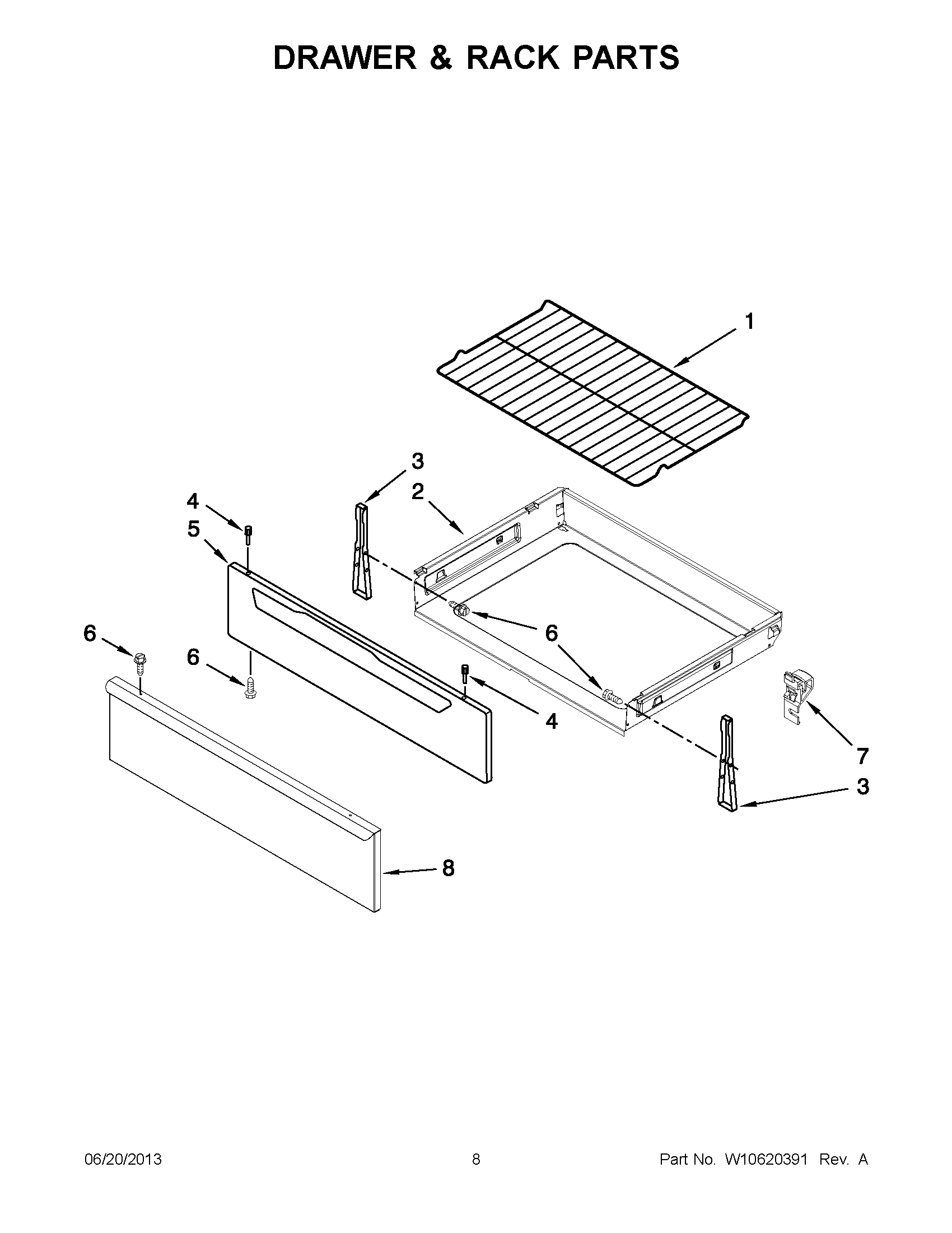 DRAWER & RACK PARTS

1

3

2

4

5

6

6

6

4

7

3

8

06/20/2013

8

Part No. W10620391 Rev. A