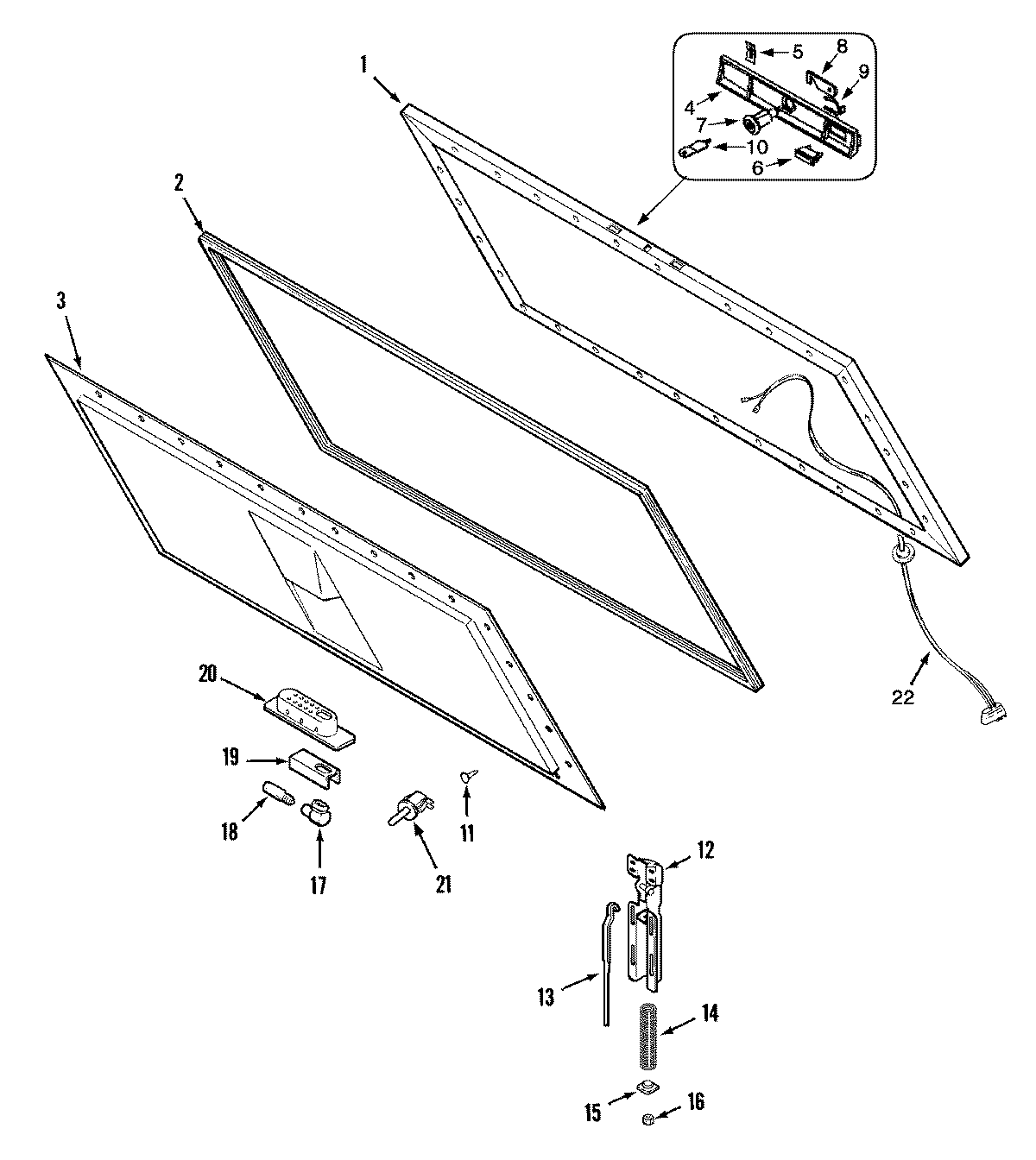 1
5
8
9
4
7
10
6
2
3
22
20
19
18
17
21
11
12
13
14
15
16