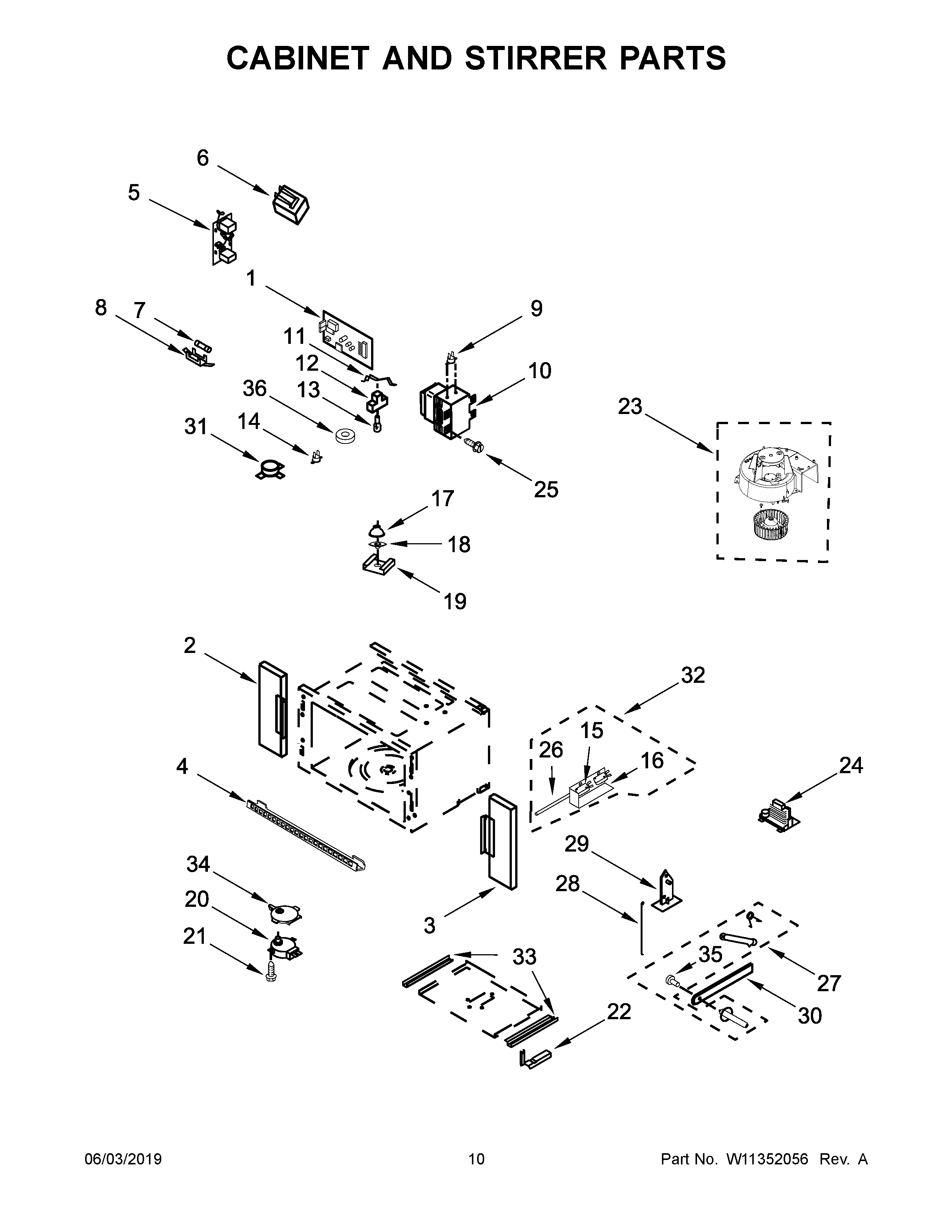 CABINET AND STIRRER PARTS

6
5
1
8
7
9
11
12
10
36
13
23
31
14
25
17
18
19
2
32
15
26
16
4
24
29
34
28
20
3
21
33
35
27
30
22

06/03/2019
10
Part No. W11352056 Rev. A