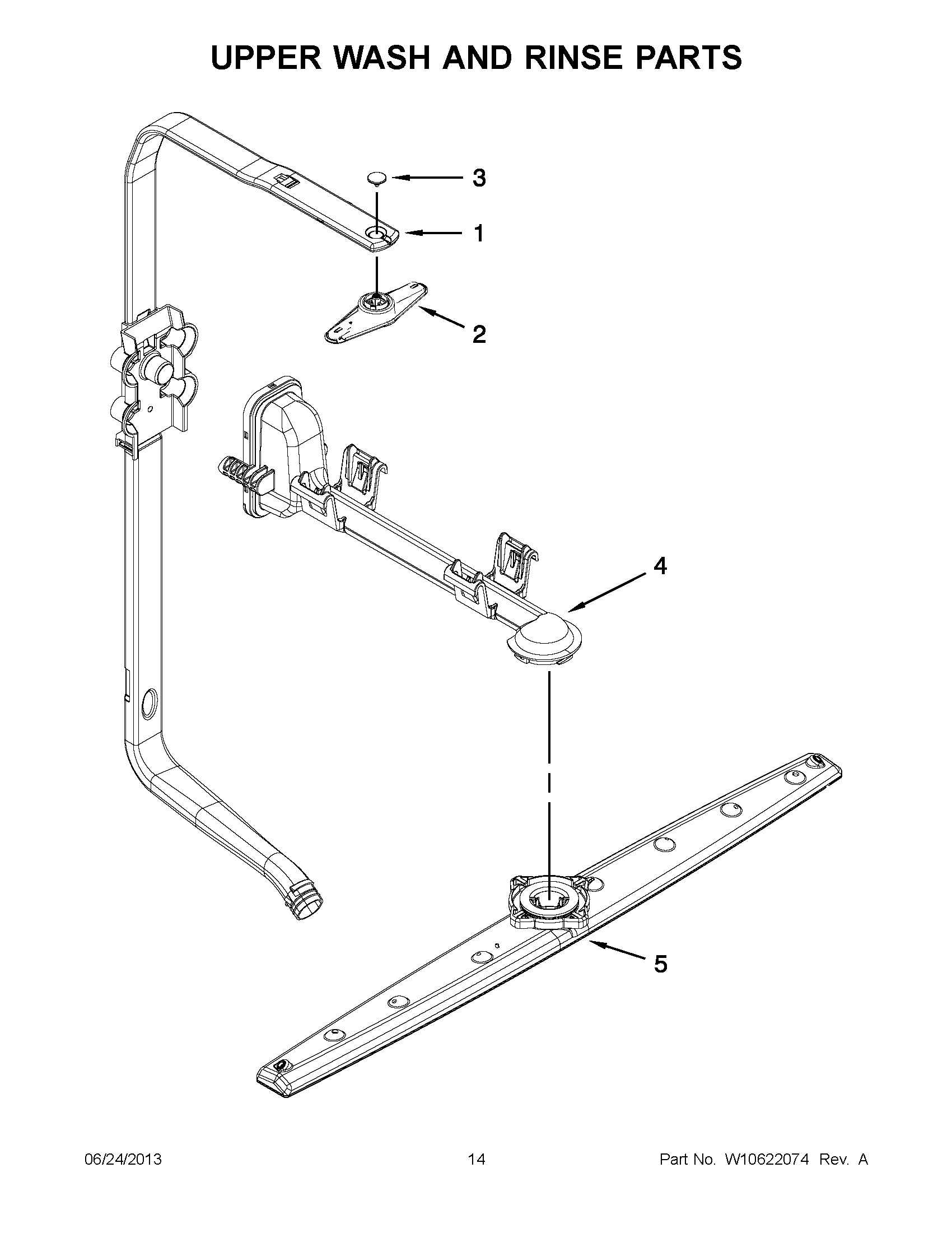 UPPER WASH AND RINSE PARTS

3

1

2

4

5

06/24/2013

14

Part No. W10622074 Rev. A