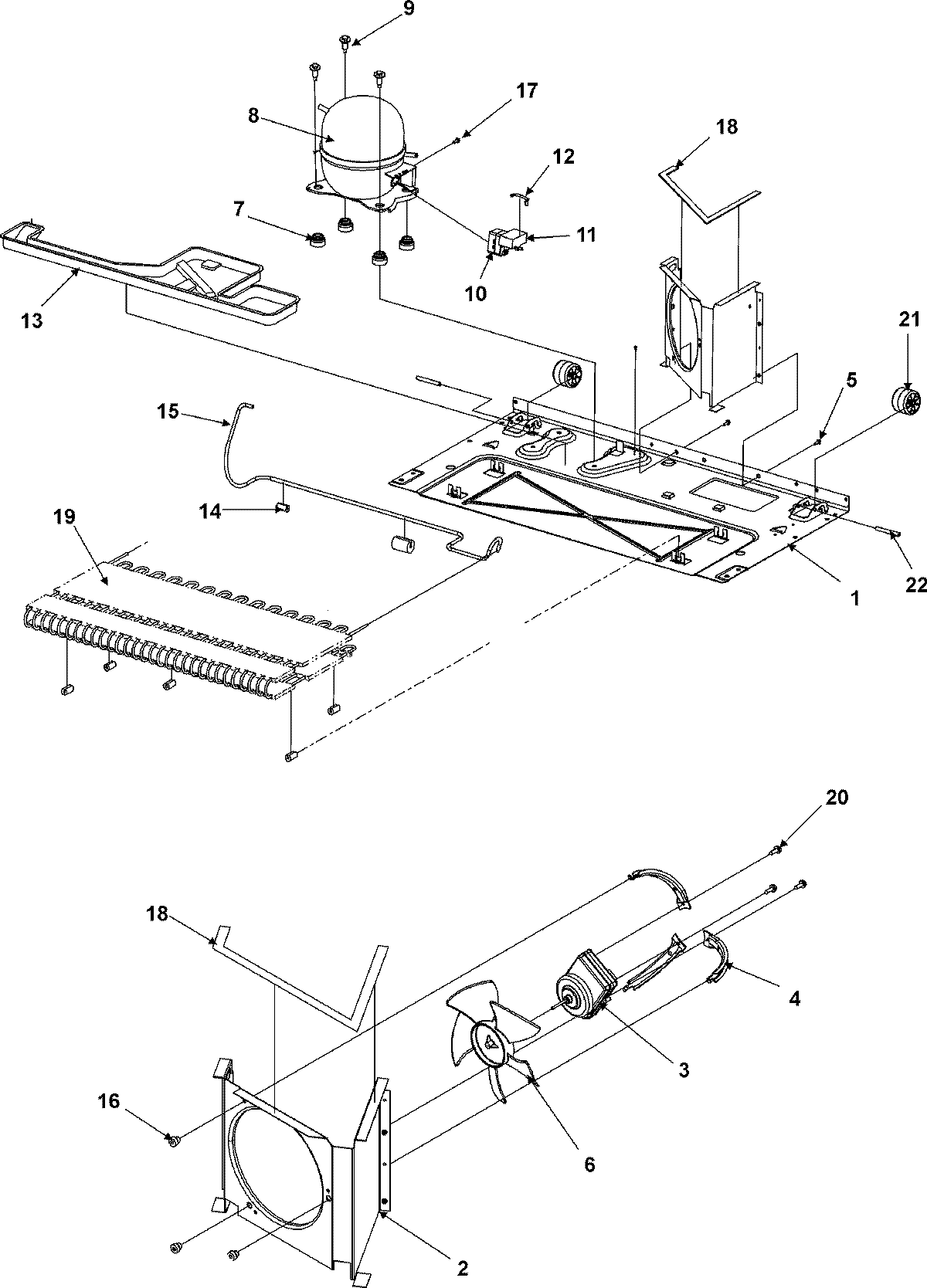 9
17
8
18
12
7
11
10
13
21
15
5
14
19
22
1
20
18
4
3
16
6
2