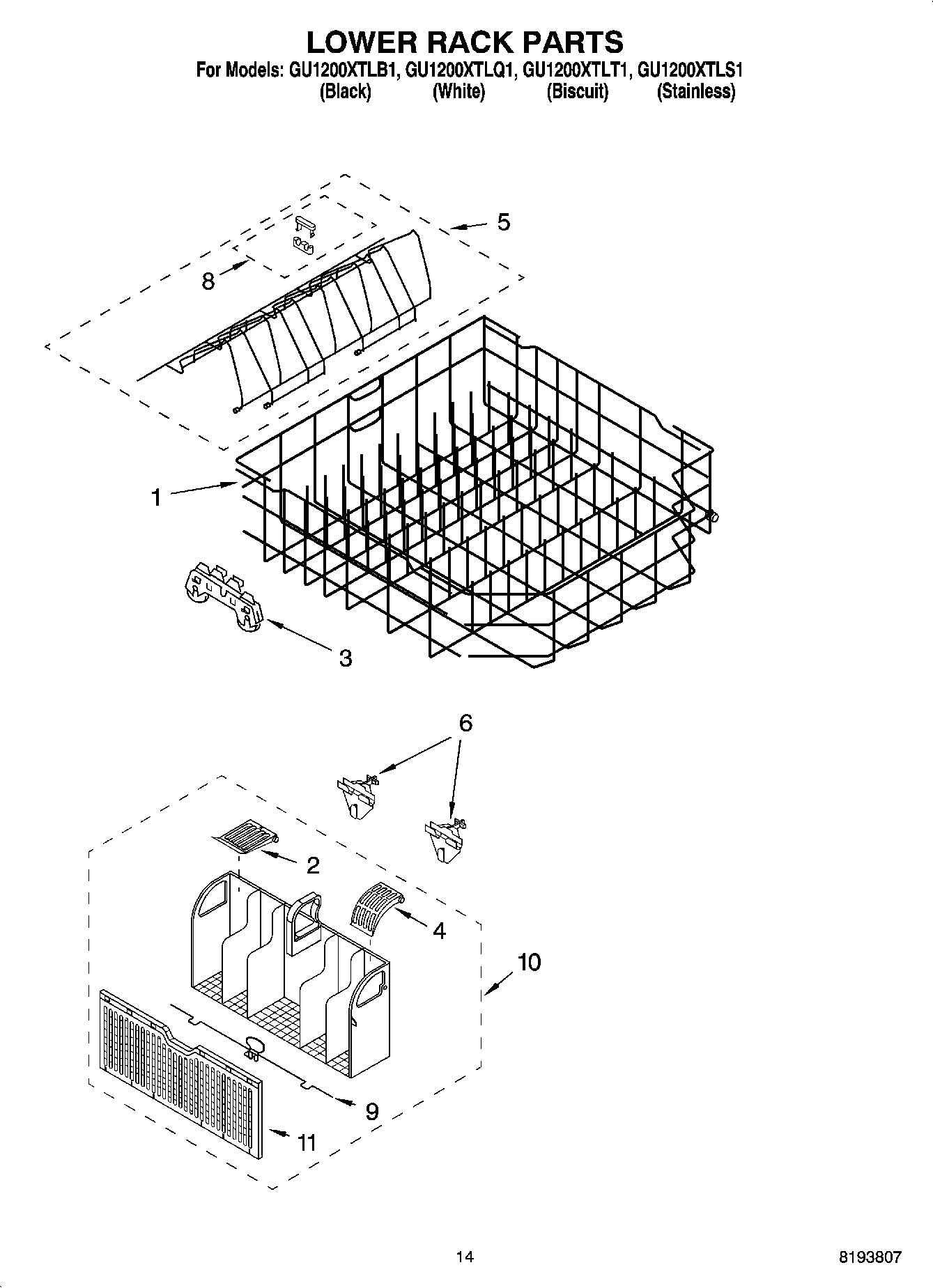 LOWER RACK PARTS

For Models: GU1200XTLB1, GU1200XTLQ1, GU1200XTLT1, GU1200XTLS1
(Black) (White) (Biscuit) (Stainless)

5
8
1
3
6
2
4
10
9
11

14

8193807