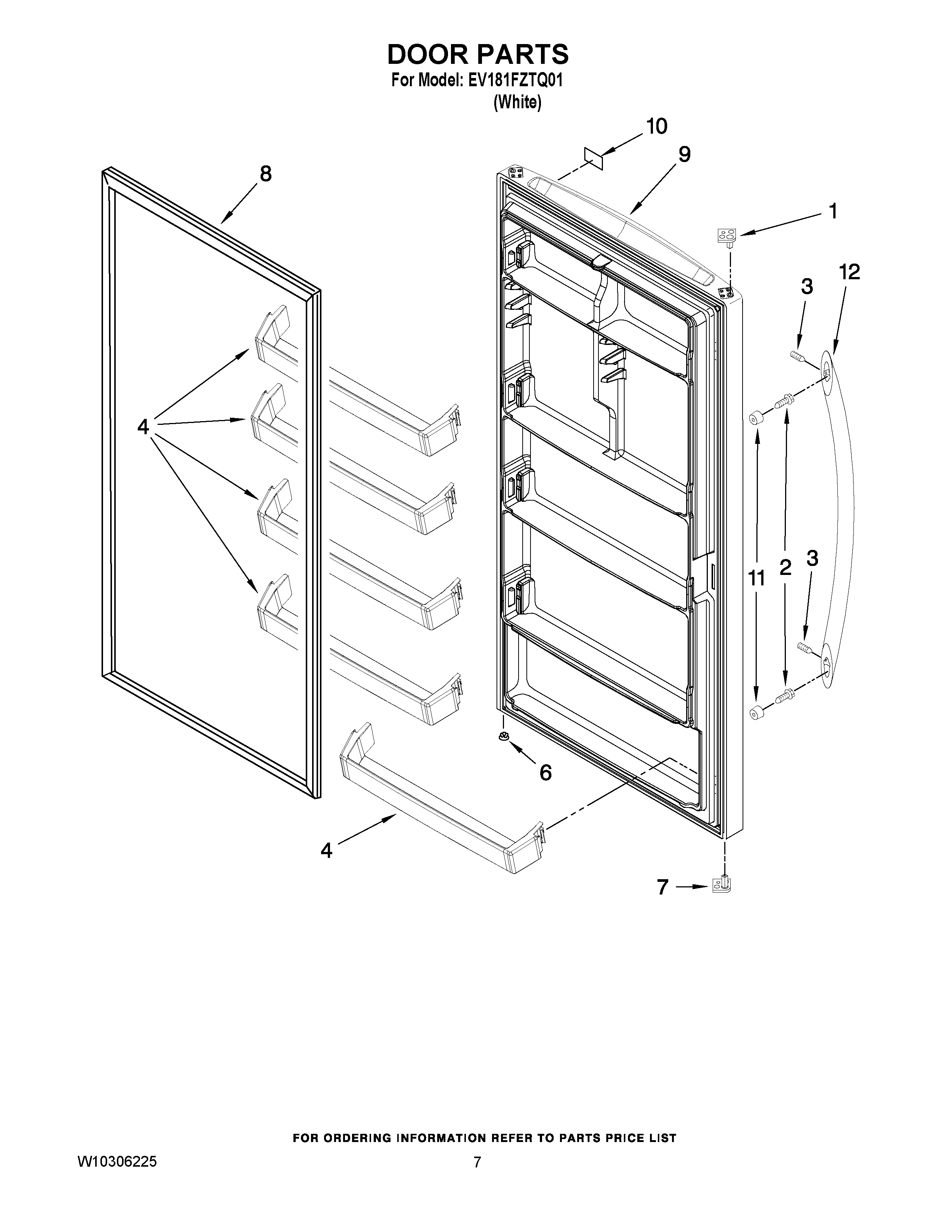 DOOR PARTS
For Model: EV181FZTQ01
(White)

10
9
8
1
3
12
4
11
2
3
6
4
7

FOR ORDERING INFORMATION REFER TO PARTS PRICE LIST

W10306225
7