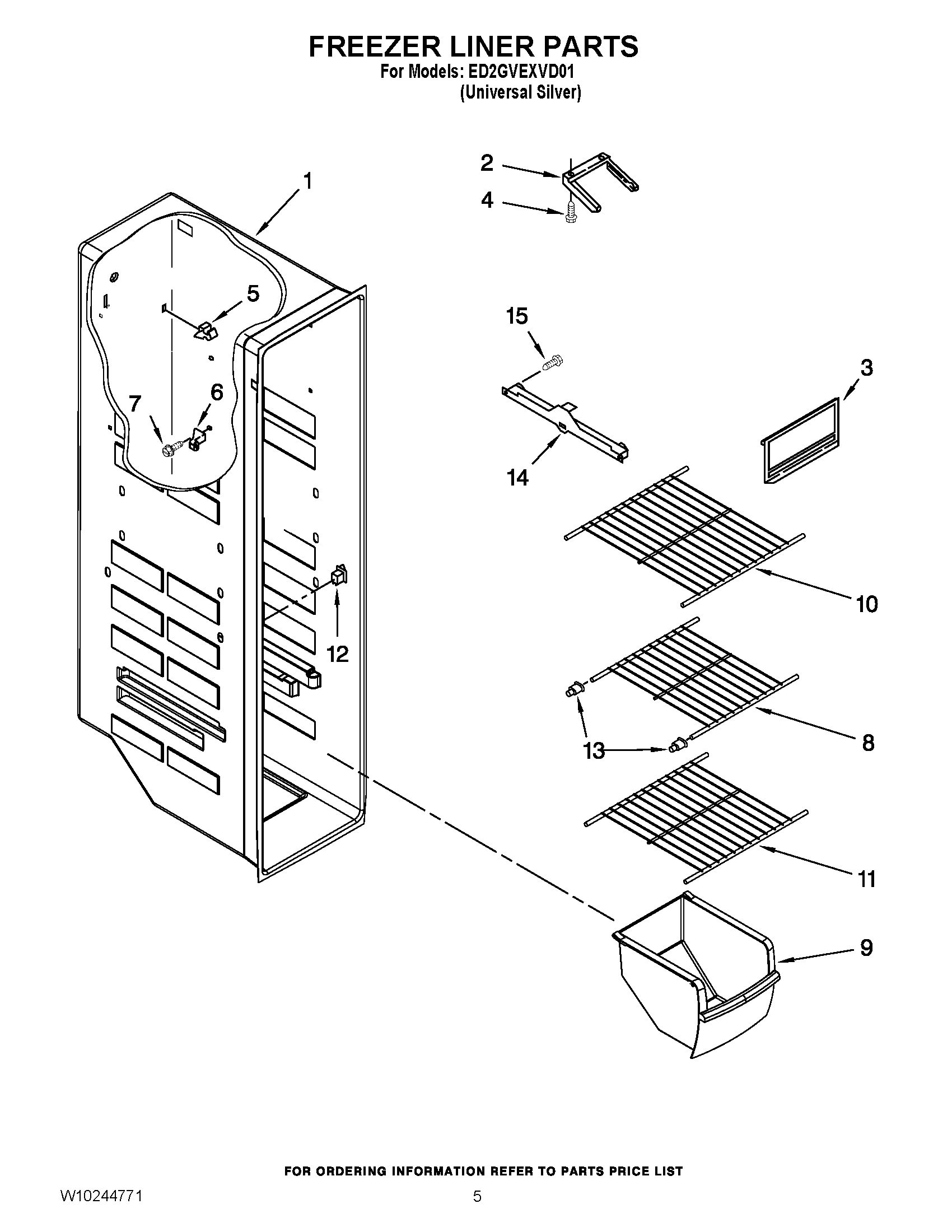 FREEZER LINER PARTS
For Models: ED2GVEXVD01
(Universal Silver)

2
4
1
5
15
3
7
6
14
10
12
13
8
11
9

FOR ORDERING INFORMATION REFER TO PARTS PRICE LIST

W10244771
5