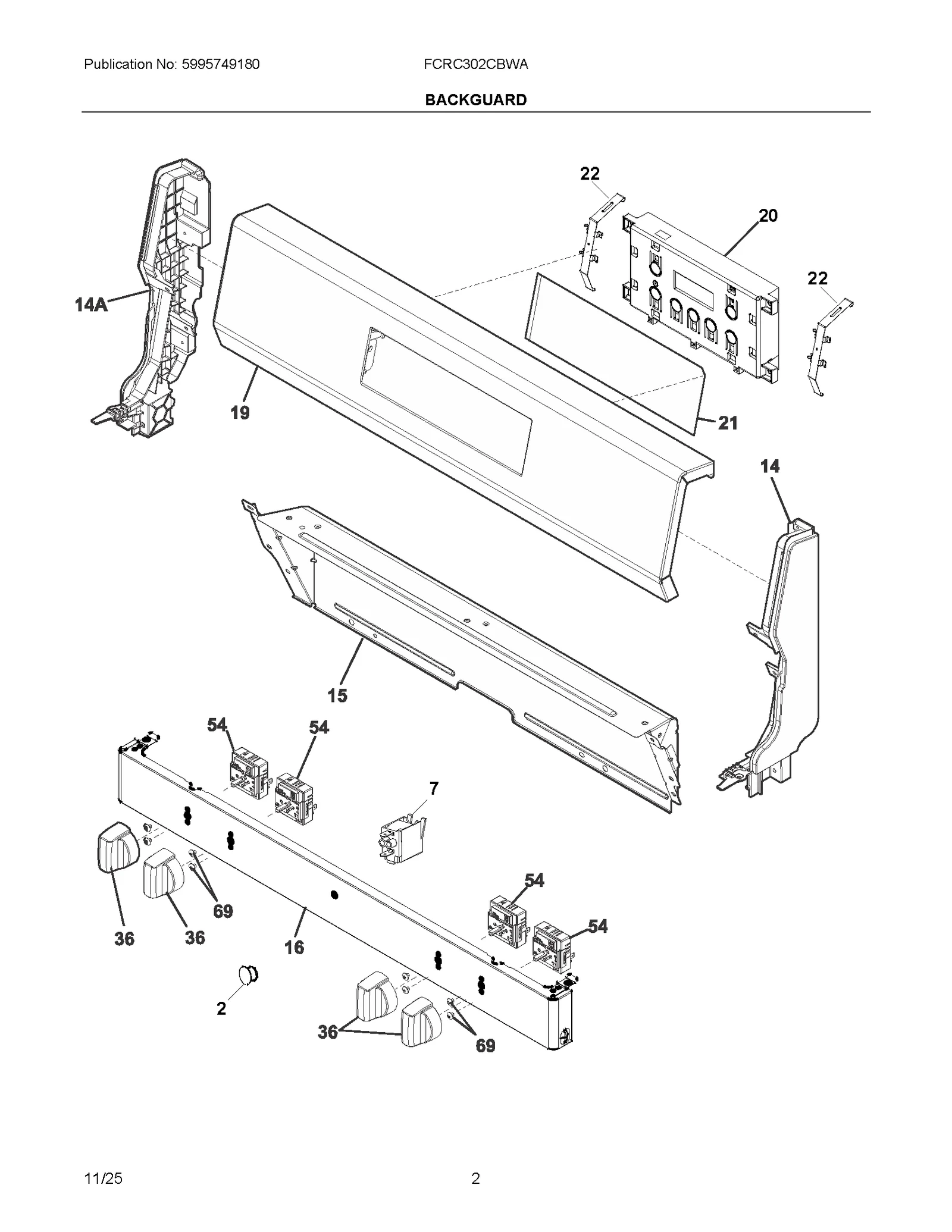 Publication No: 5995749180

FCRC302CBWA

BACKGUARD

22

20

22

14A

19

21

14

15

54

54

7

54

54

69

36

36

16

2

36

69

11/25

2