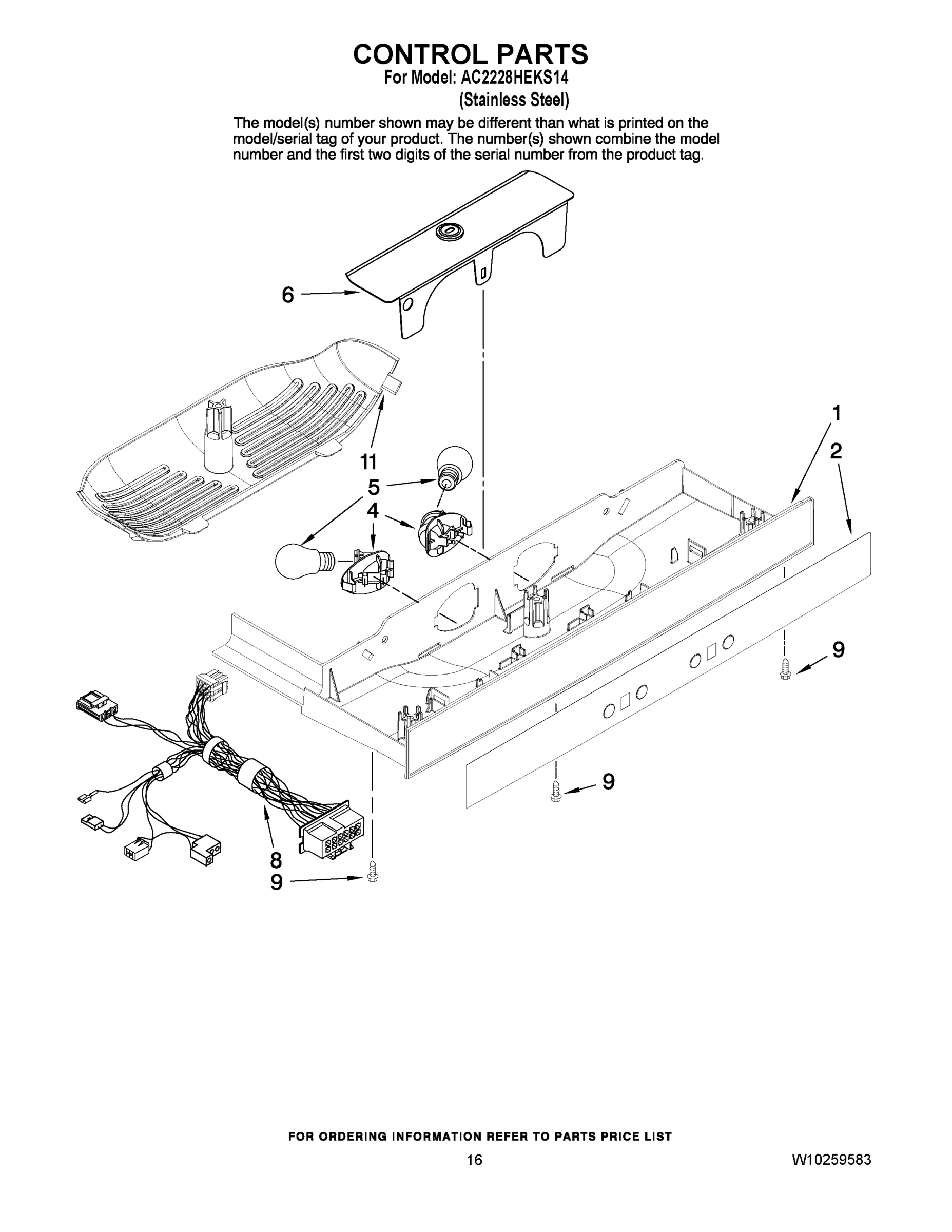 CONTROL PARTS
For Model: AC2228HEKS14
(Stainless Steel)

The model(s) number shown may be different than what is printed on the model/serial tag of your product. The number(s) shown combine the model number and the first two digits of the serial number from the product tag.

6
11
5
4
1
2
9
9
8
9

FOR ORDERING INFORMATION REFER TO PARTS PRICE LIST

16

W10259583