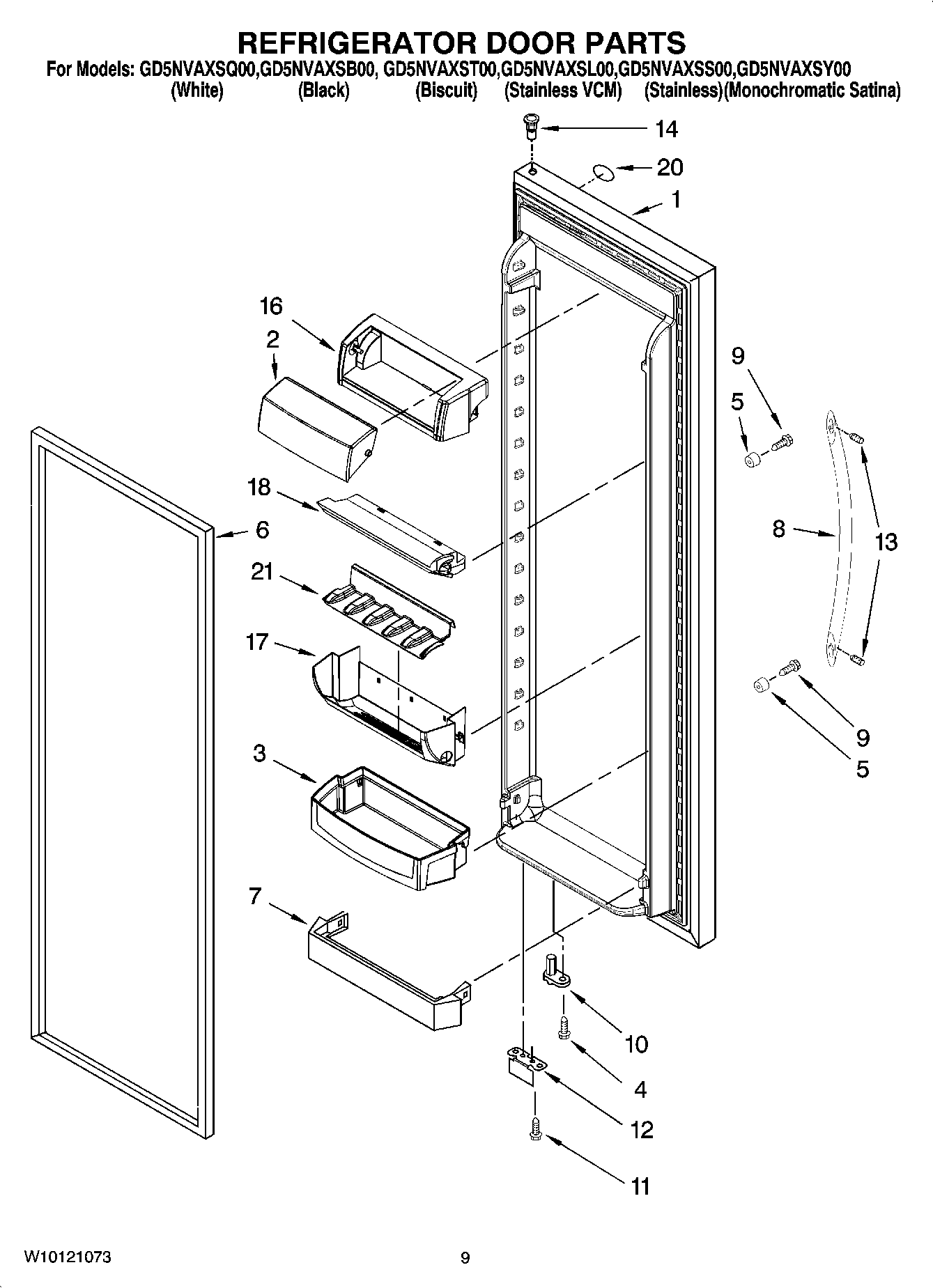 REFRIGERATOR DOOR PARTS

For Models: GD5NVAXSQ00,GD5NVAXSB00, GD5NVAXST00,GD5NVAXSL00,GD5NVAXSS00,GD5NVAXSY00
(White) (Black) (Biscuit) (Stainless VCM) (Stainless)(Monochromatic Satina)

14
20
1
16
2
9
5
18
6
8
13
21
17
9
5
3
7
10
4
12
11

W10121073

9