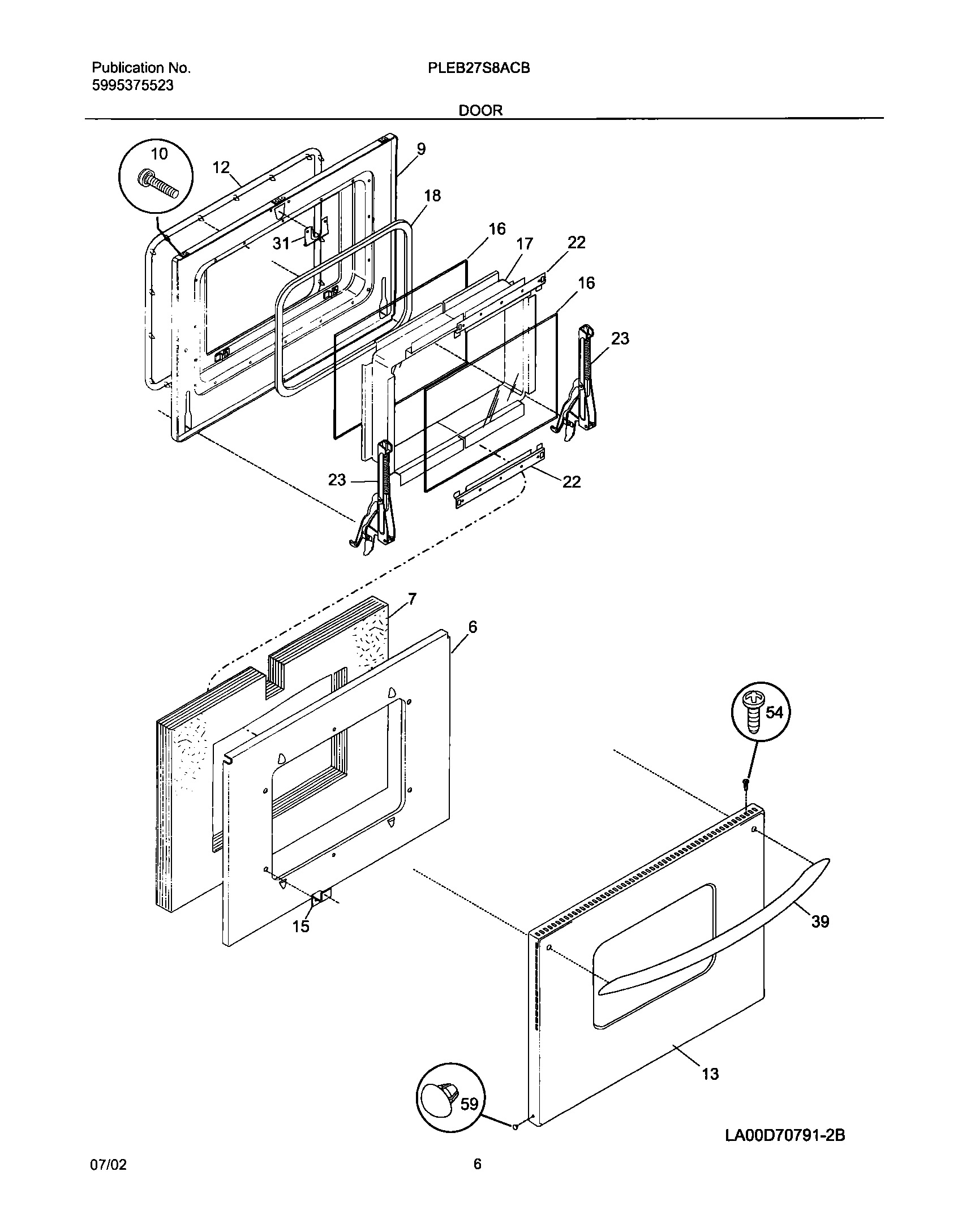 Publication No.
5995375523

PLEB27S8ACB

DOOR

10
12
9
18
31
16
17
22
16
23
23
22

7
6
54
15
39
13
59

LA00D70791-2B

07/02

6