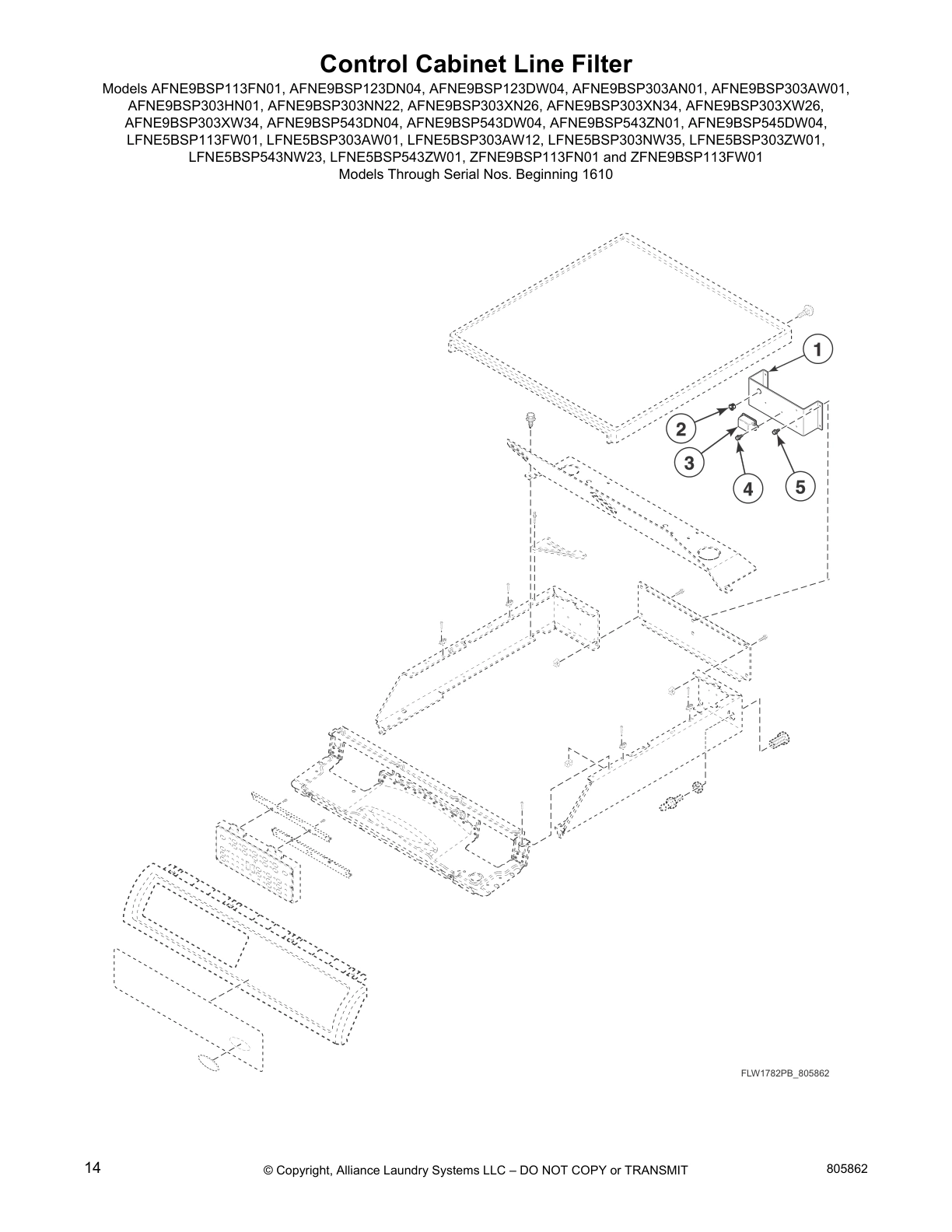 Control Cabinet Line Filter

Models AFNE9BSP113FN01, AFNE9BSP123DN04, AFNE9BSP123DW04, AFNE9BSP303AN01, AFNE9BSP303AW01, AFNE9BSP303HN01, AFNE9BSP303NN22, AFNE9BSP303XN26, AFNE9BSP303XN34, AFNE9BSP303XW26, AFNE9BSP303XW34, AFNE9BSP543DN04, AFNE9BSP543DW04, AFNE9BSP543ZN01, AFNE9BSP545DW04, LFNE5BSP113FW01, LFNE5BSP303AW01, LFNE5BSP303AW12, LFNE5BSP303NW35, LFNE5BSP303ZW01, LFNE5BSP543NW23, LFNE5BSP543ZW01, ZFNE9BSP113FN01 and ZFNE9BSP113FW01
Models Through Serial Nos. Beginning 1610

1
2
3
4
5

FLW1782PB_805862

14 © Copyright, Alliance Laundry Systems LLC – DO NOT COPY or TRANSMIT 805862