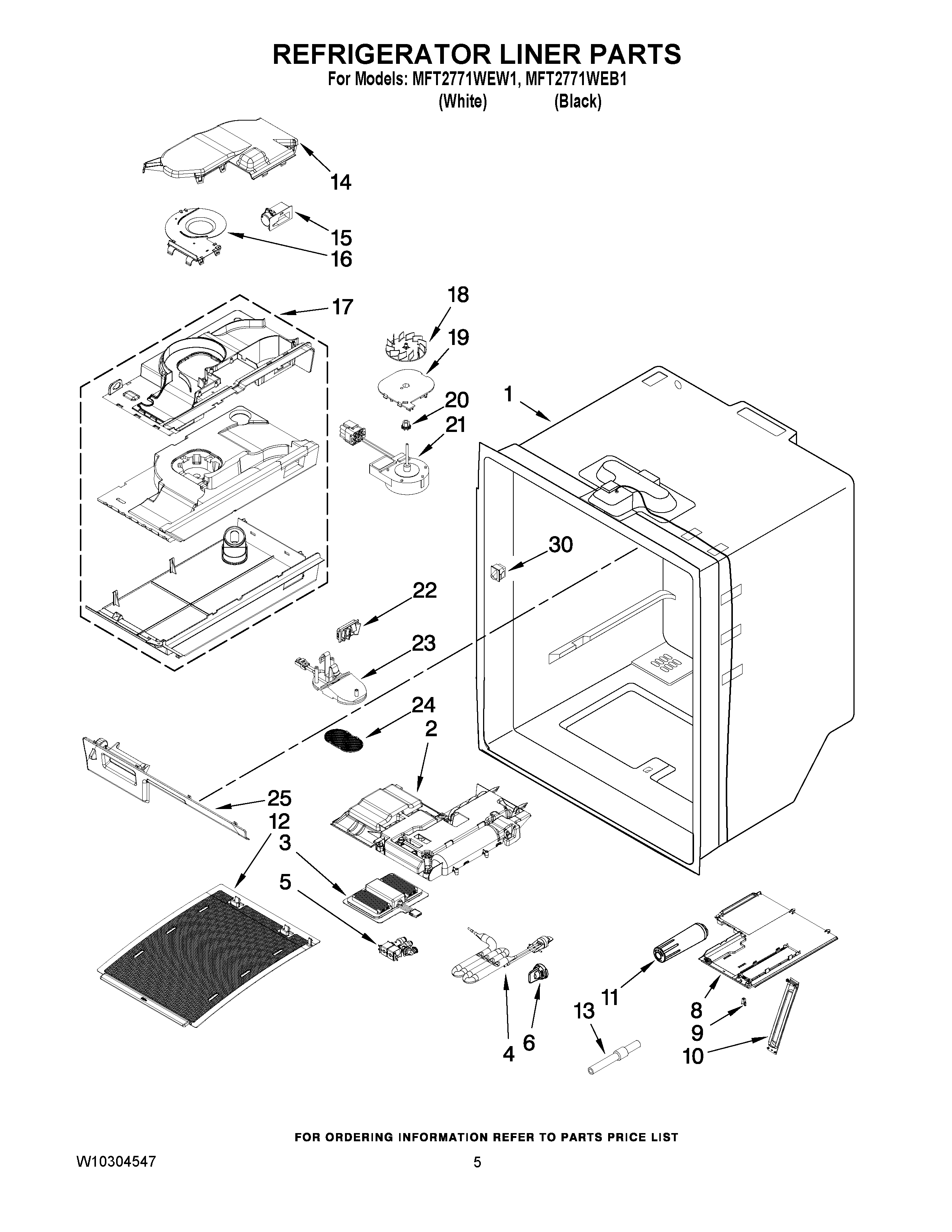 REFRIGERATOR LINER PARTS
For Models: MFT2771WEW1, MFT2771WEB1
(White) (Black)

14
15
16
17
18
19
20
21
1
30
22
23
24
2
25
12
3
5
4
6
13
11
8
9
10

FOR ORDERING INFORMATION REFER TO PARTS PRICE LIST

W10304547
5