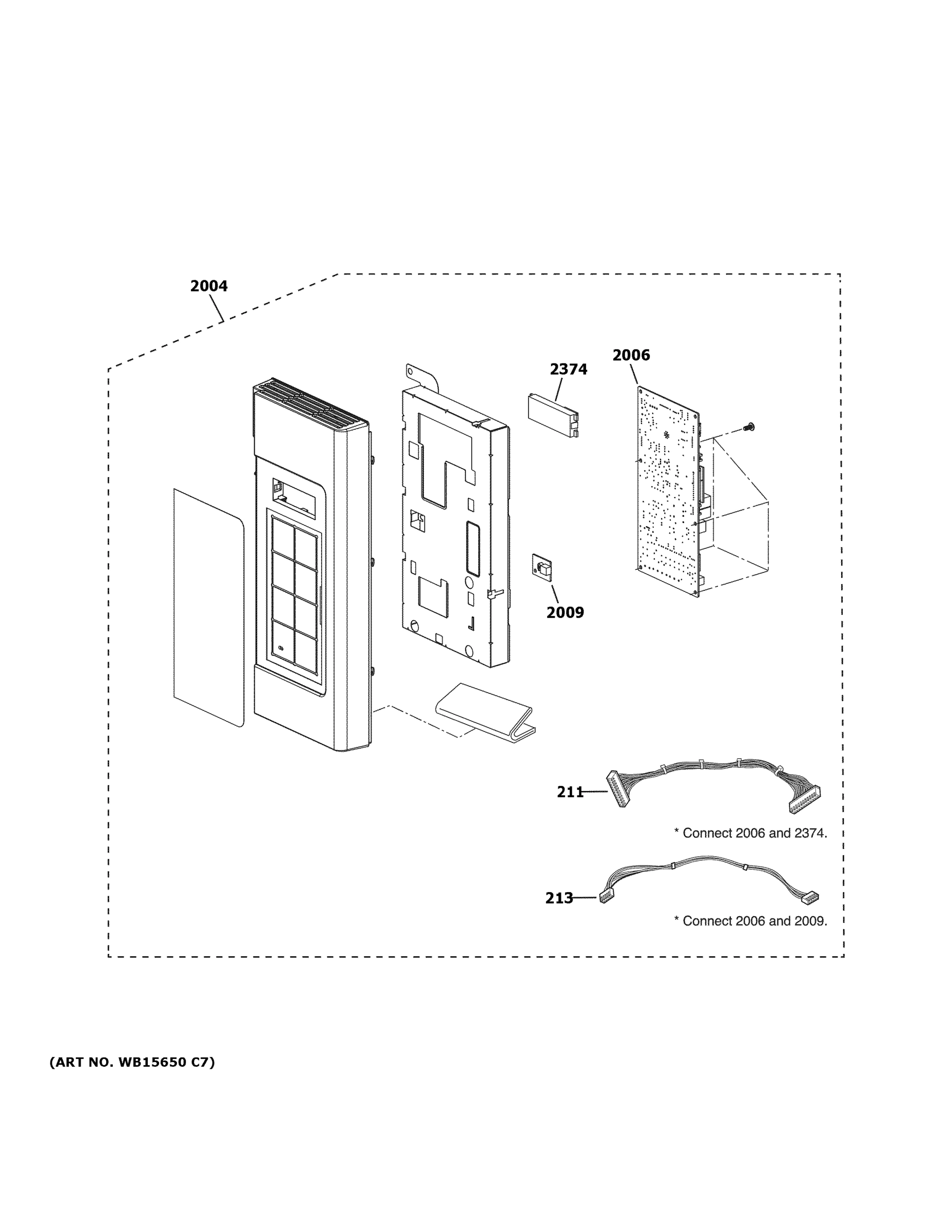 2004

2374

2006

2009

211

* Connect 2006 and 2374.

213

* Connect 2006 and 2009.

(ART NO. WB15650 C7)