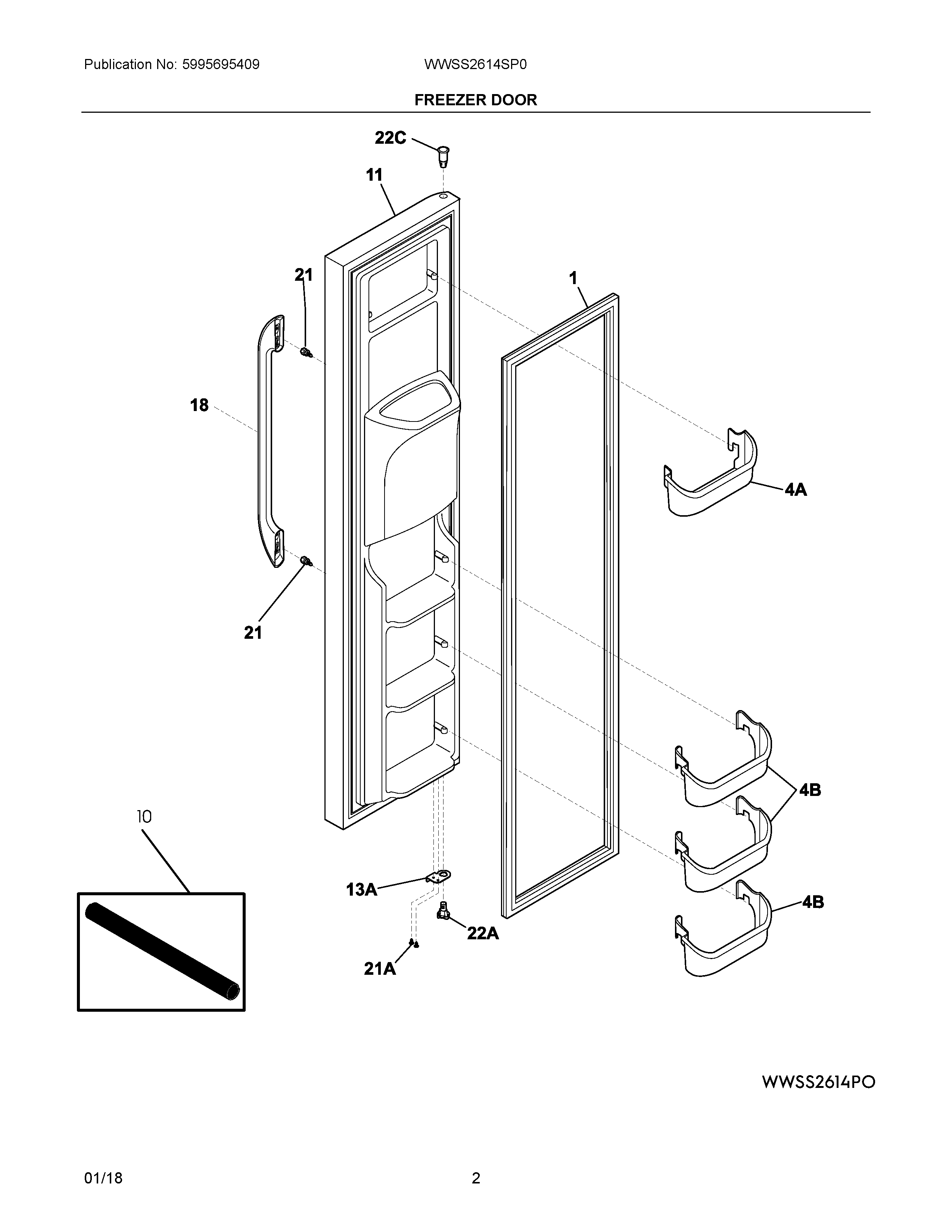 Publication No: 5995695409

WWSS2614SP0

FREEZER DOOR

22C

11

21

1

18

4A

21

4B

10

13A

4B

22A

21A

WWSS2614PO

01/18

2