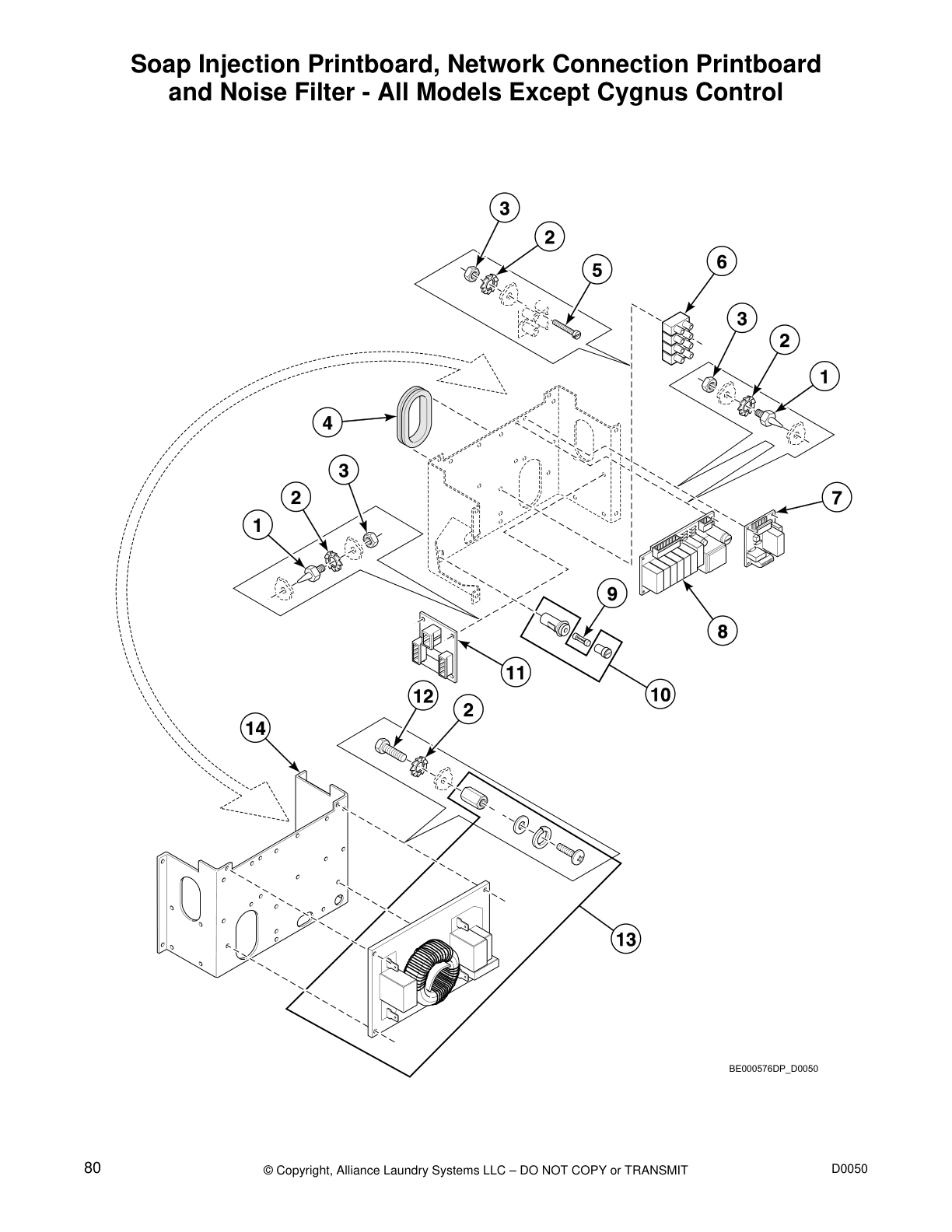 Soap Injection Printboard, Network Connection Printboard and Noise Filter - All Models Except Cygnus Control

3
2
5
6
3
2
1
4
3
2
1
7
9
8
11
10
12
2
14
13

BE000576DP_D0050

80
© Copyright, Alliance Laundry Systems LLC – DO NOT COPY or TRANSMIT
D0050