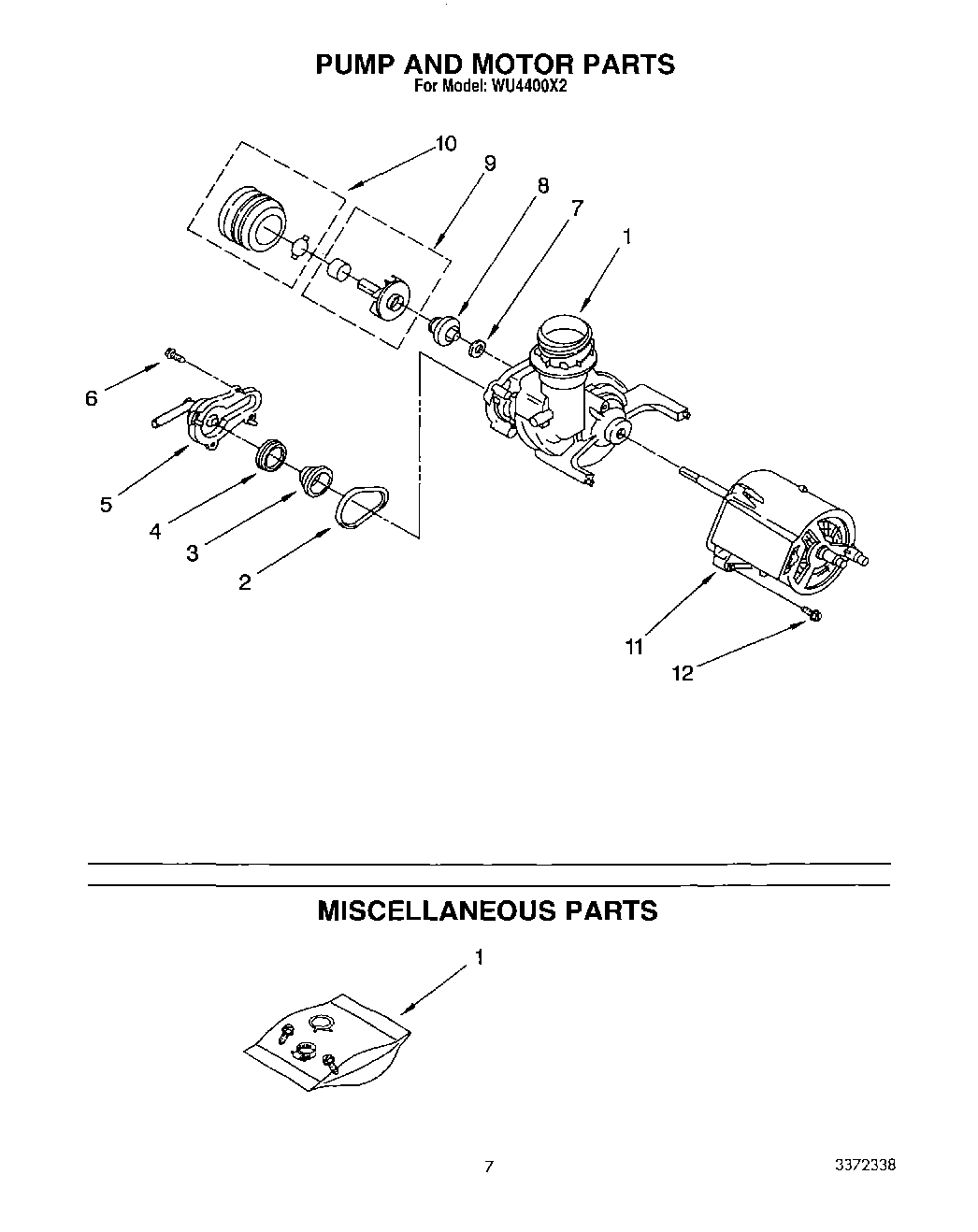 PUMP AND MOTOR PARTS
For Model: WU4400X2

10
9
8
7
1
6
5
4
3
2
11
12

MISCELLANEOUS PARTS

1

7

3372338