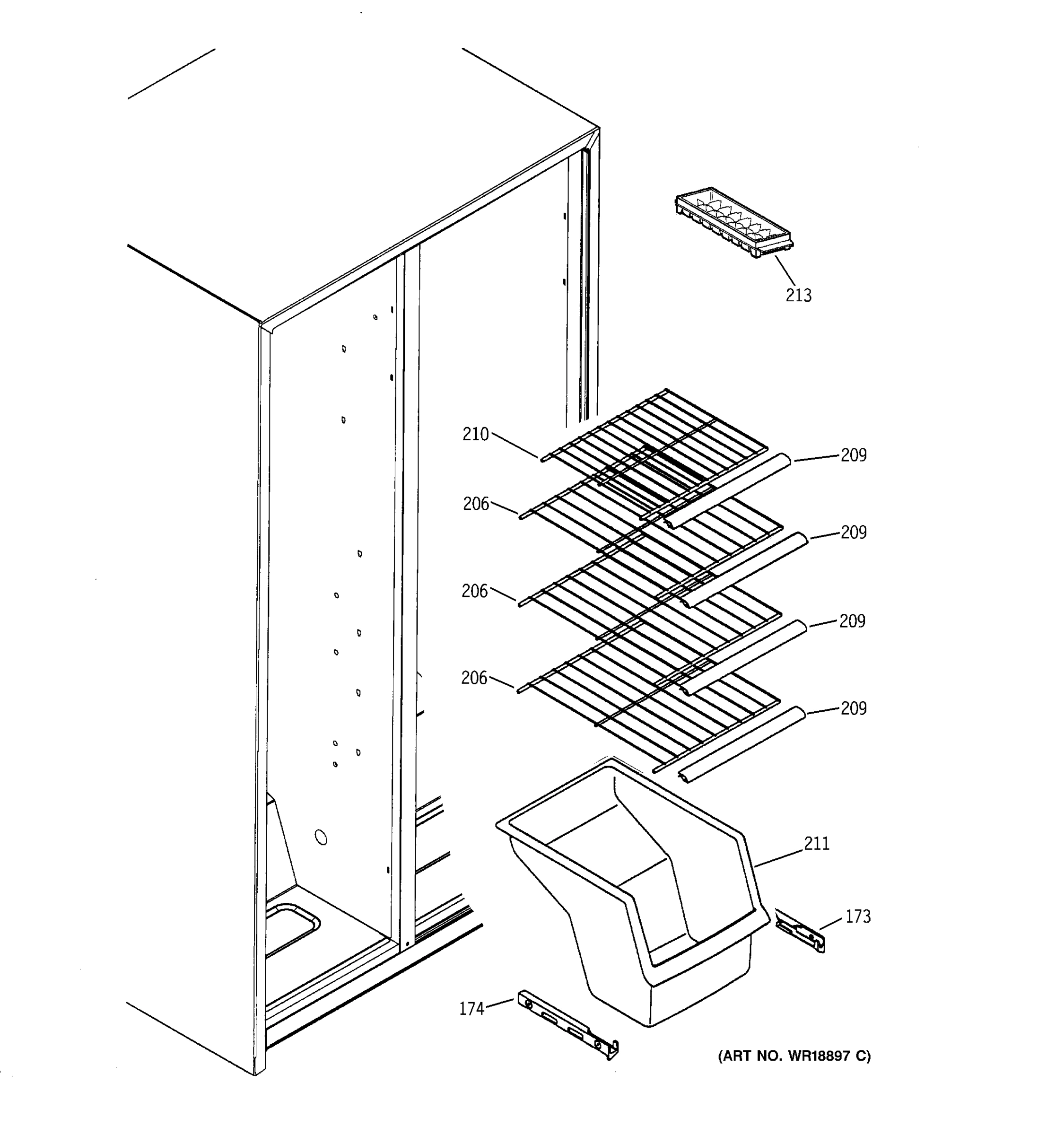 213

210

209

206

209

206

209

206

209

211

173

174

(ART NO. WR18897 C)