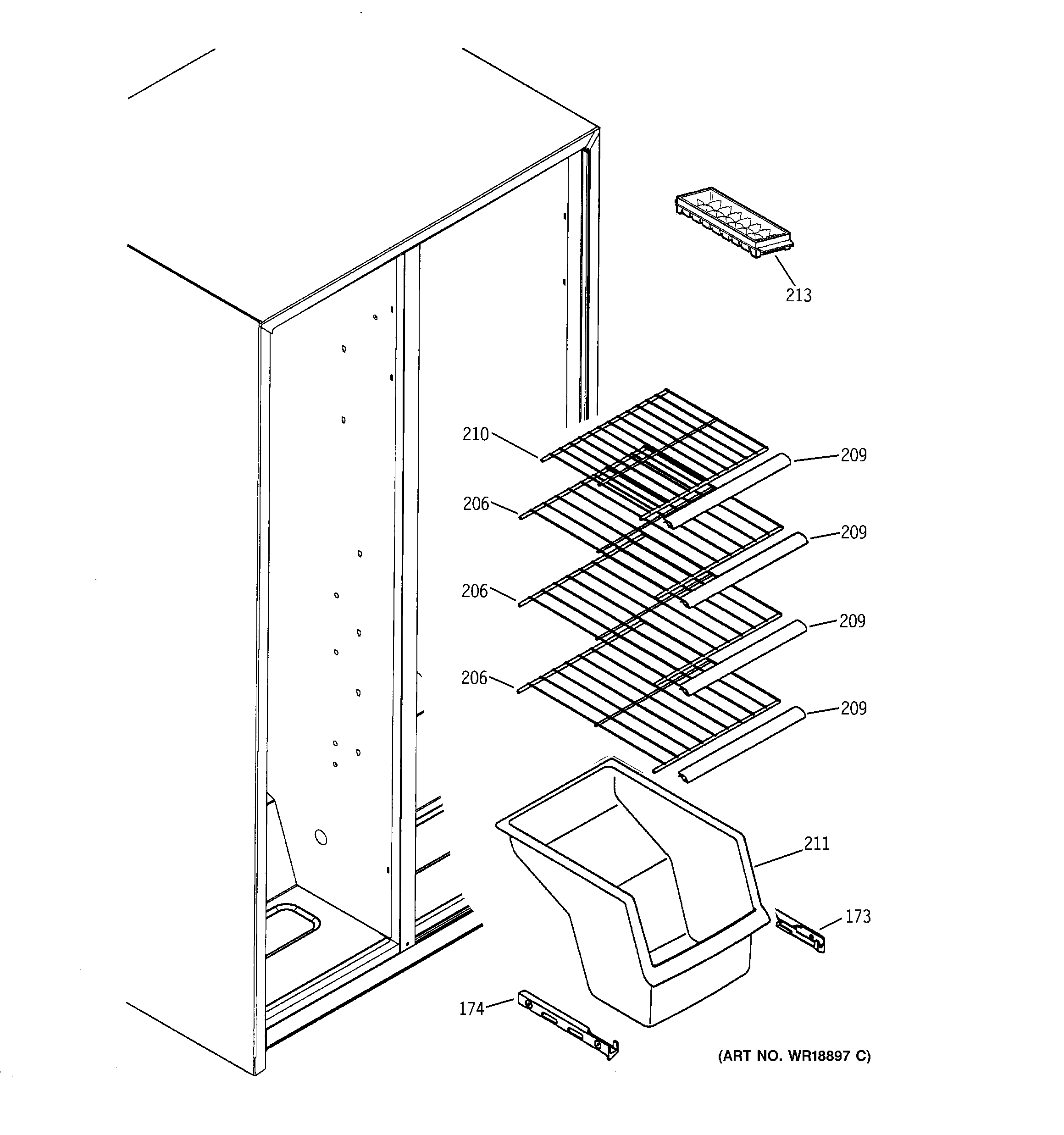 213

210

209

206

209

206

209

206

209

211

173

174

(ART NO. WR18897 C)