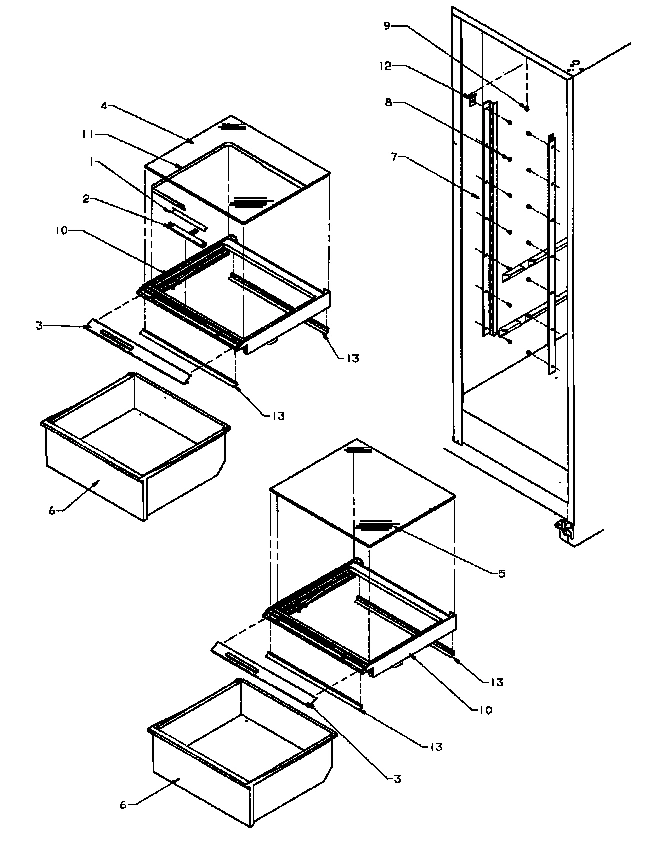 9
12
8
7
4
11
1
2
10
3
13
13
6
5
13
10
13
3
6