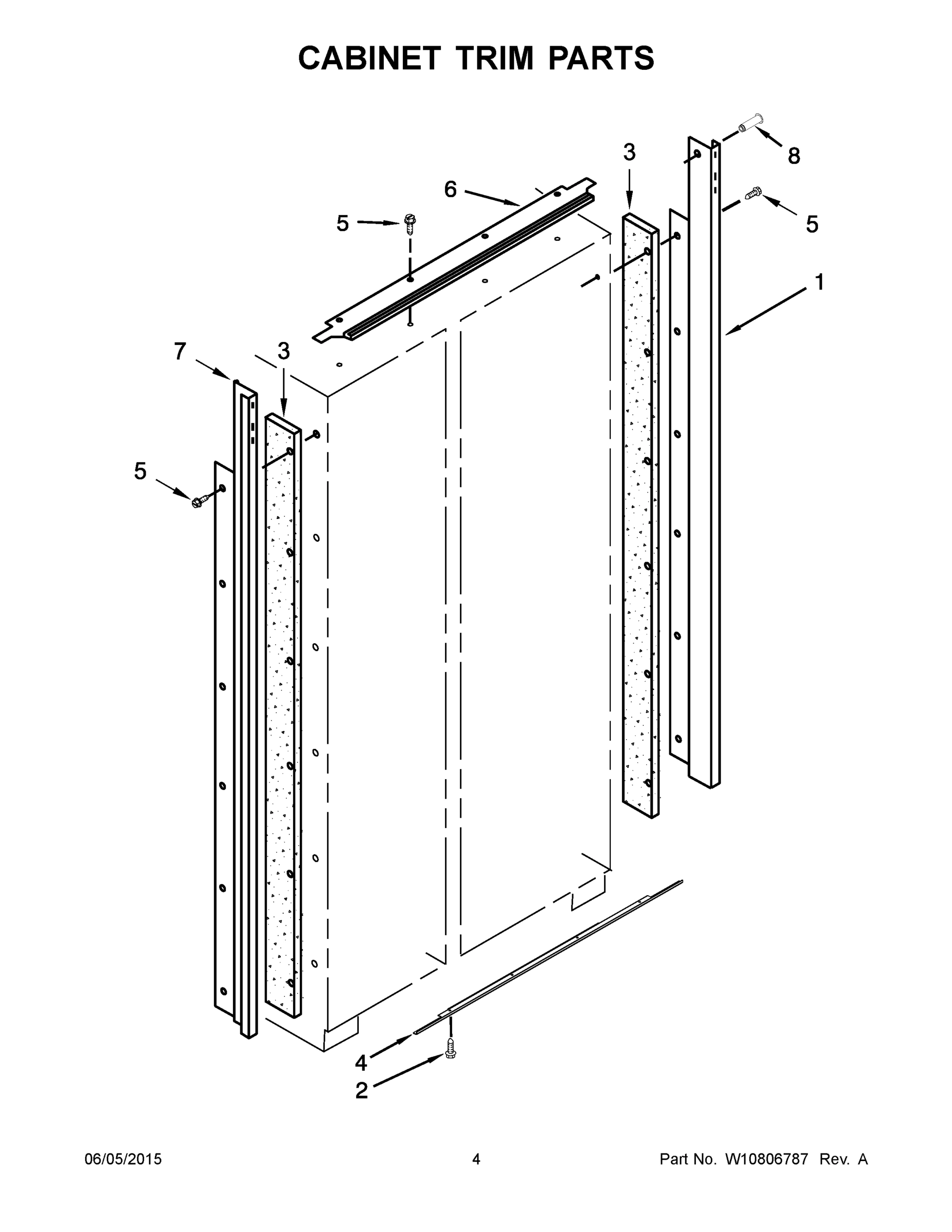 CABINET TRIM PARTS

3
8
6
5
5
1
7
3
5
4
2

06/05/2015
4
Part No. W10806787 Rev. A